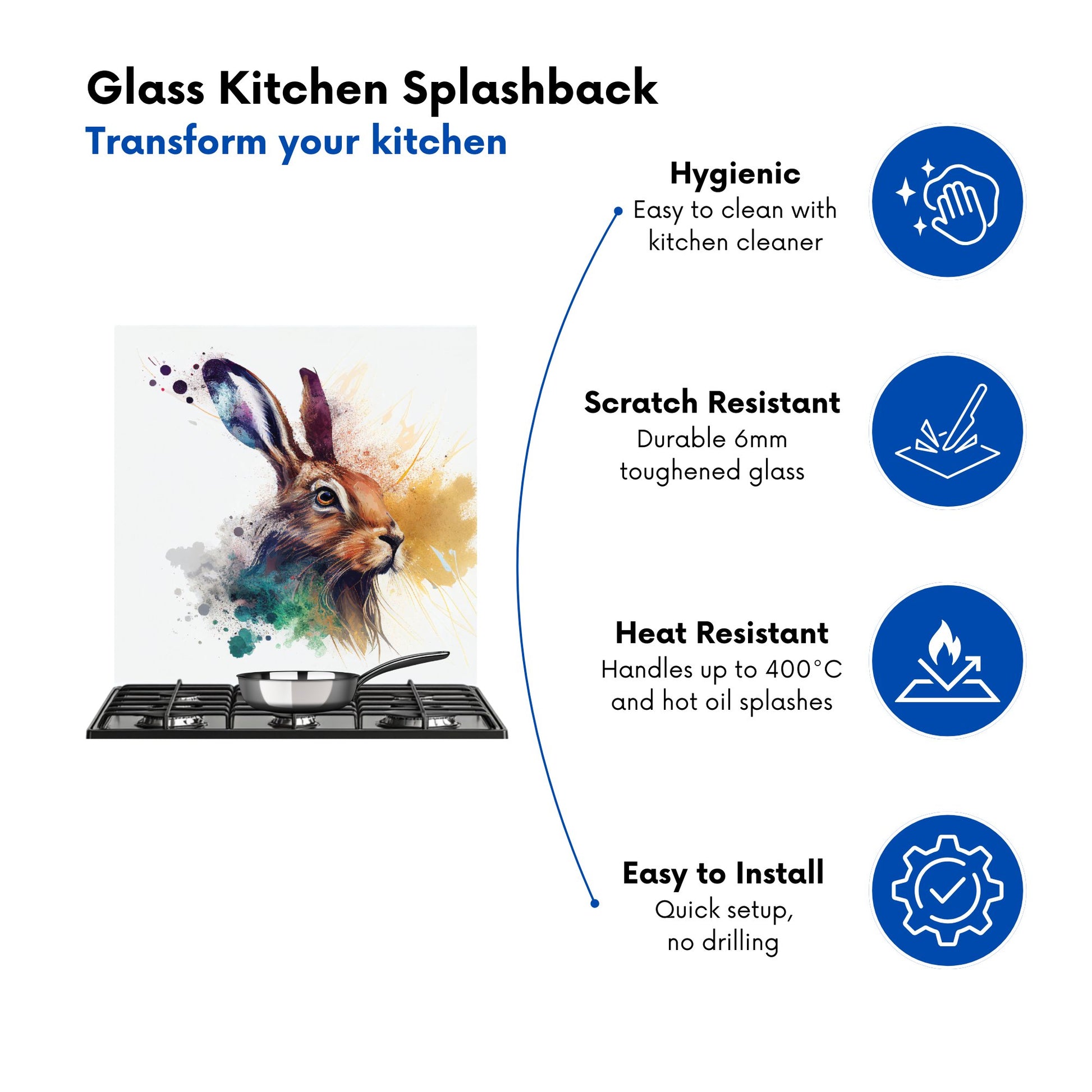 Glass Kitchen Splashback
Transform your kitchen

Hygienic
Easy to clean with kitchen cleaner

Scratch Resistant
Durable 6mm toughened glass

Heat Resistant
Handles up to 400°C and hot oil splashes

Easy to Install
Quick setup, no drilling