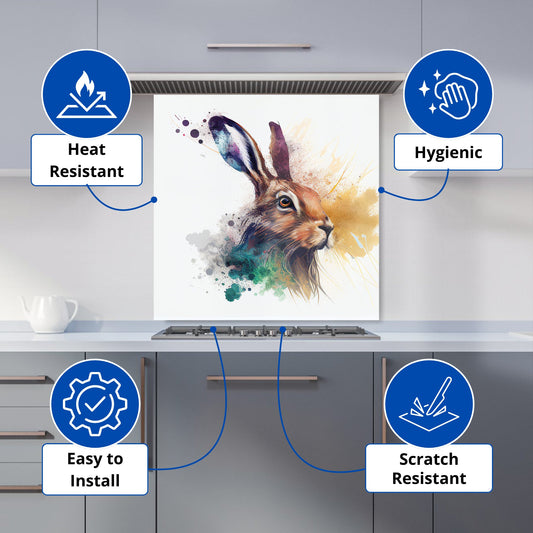 Heat Resistant

Hygienic

Easy to Install

Scratch Resistant