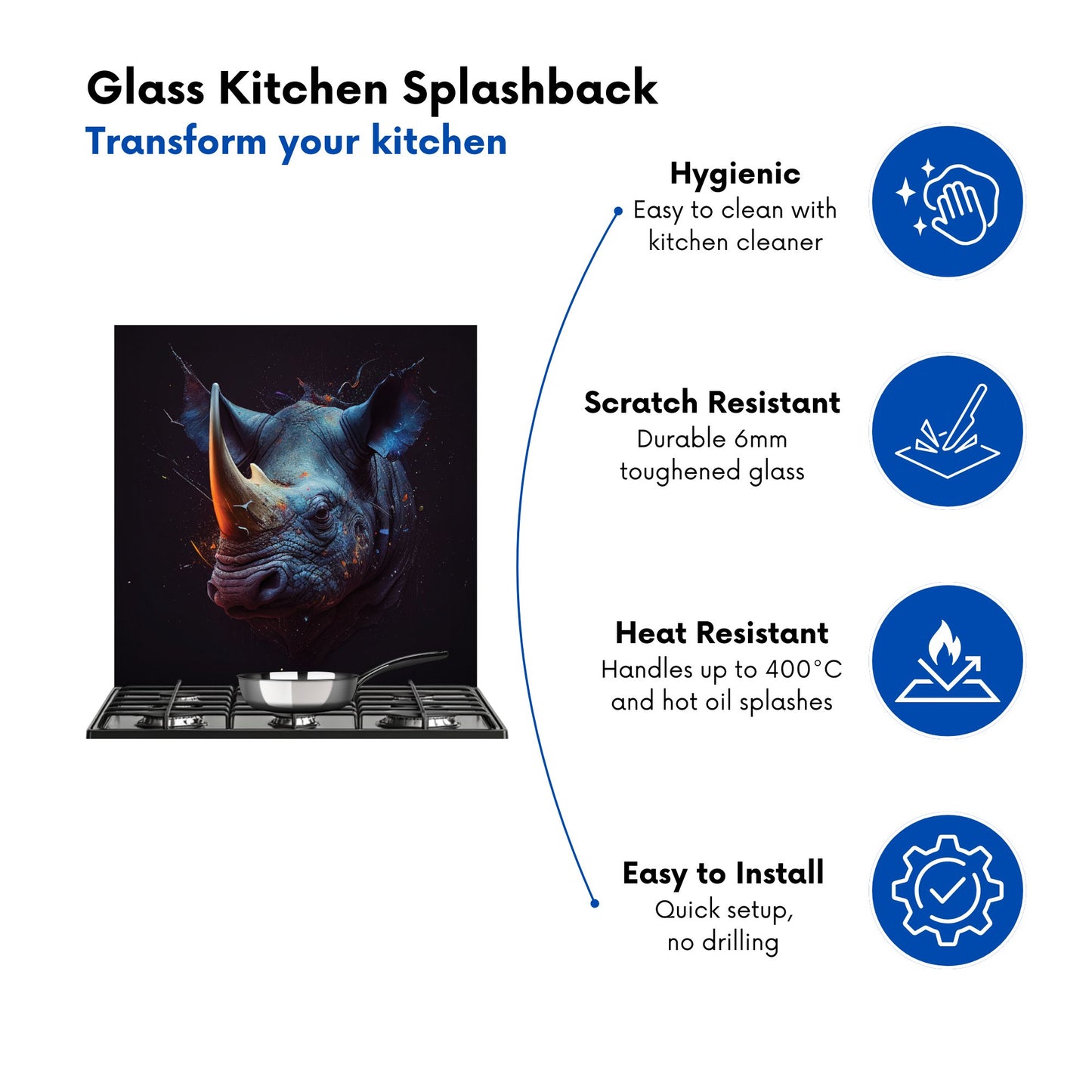 Glass Kitchen Splashback
Transform your kitchen

Hygienic
Easy to clean with kitchen cleaner

Scratch Resistant
Durable 6mm toughened glass

Heat Resistant
Handles up to 400°C and hot oil splashes

Easy to Install
Quick setup, no drilling