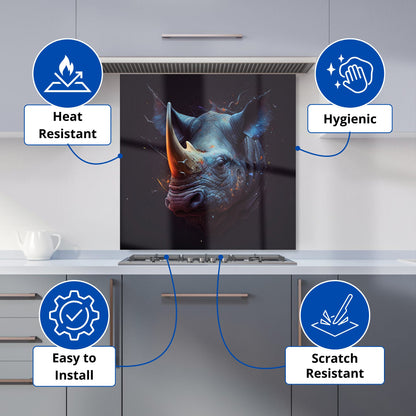 Heat Resistant

Hygienic

Easy to Install

Scratch Resistant