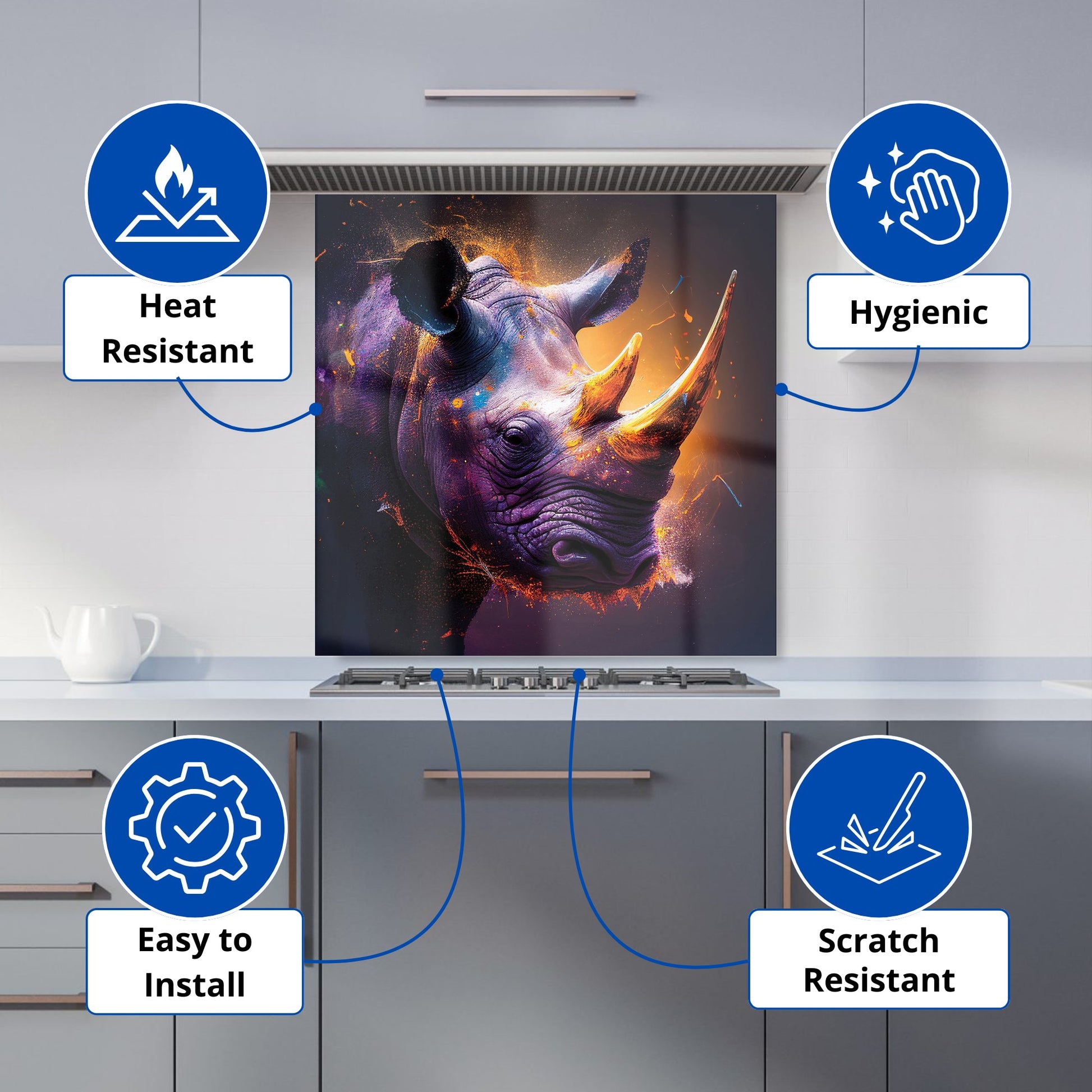 Heat Resistant

Hygienic

Easy to Install

Scratch Resistant