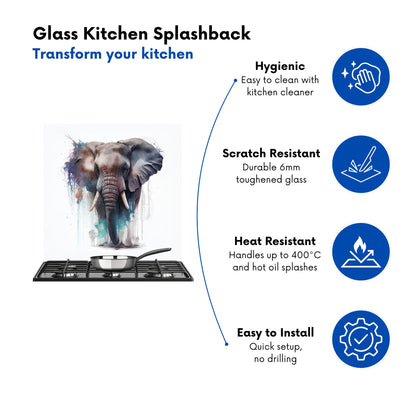 Glass Kitchen Splashback
Transform your kitchen

Hygienic
Easy to clean with kitchen cleaner

Scratch Resistant
Durable 6mm toughened glass

Heat Resistant
Handles up to 400°C and hot oil splashes

Easy to Install
Quick setup, no drilling