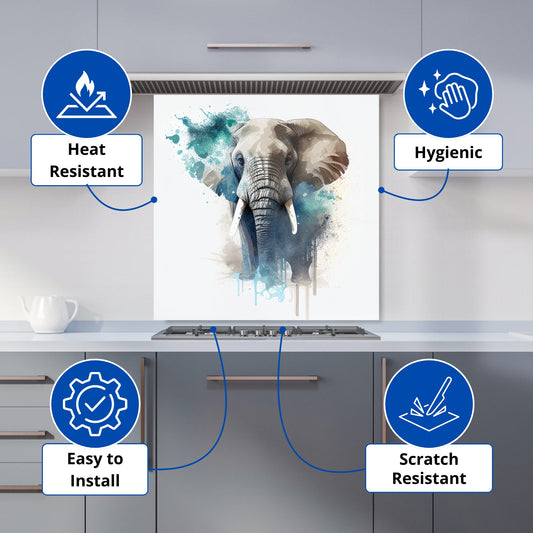 Heat Resistant

Hygienic

Easy to Install

Scratch Resistant