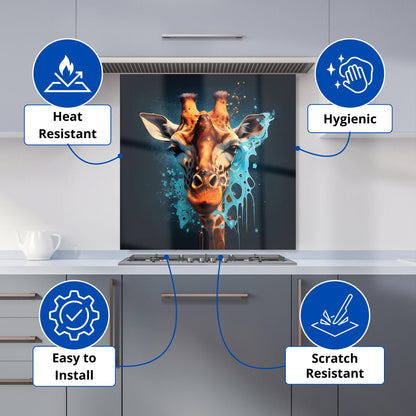 Heat Resistant

Hygienic

Easy to Install

Scratch Resistant