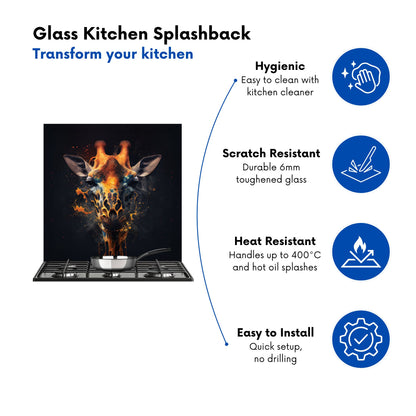 Glass Kitchen Splashback
Transform your kitchen

Hygienic
Easy to clean with kitchen cleaner

Scratch Resistant
Durable 6mm toughened glass

Heat Resistant
Handles up to 400°C and hot oil splashes

Easy to Install
Quick setup, no drilling