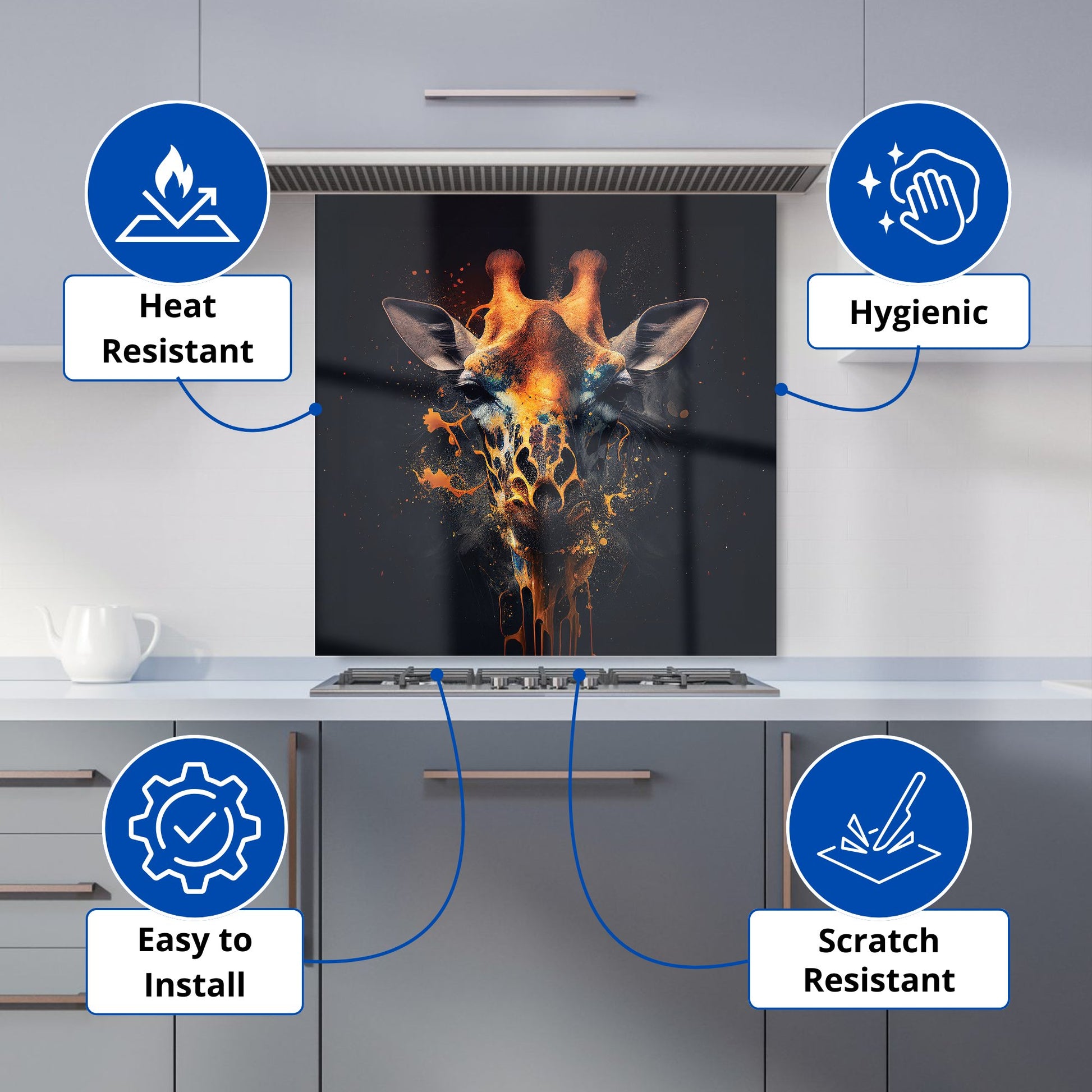 Heat Resistant

Hygienic

Easy to Install

Scratch Resistant