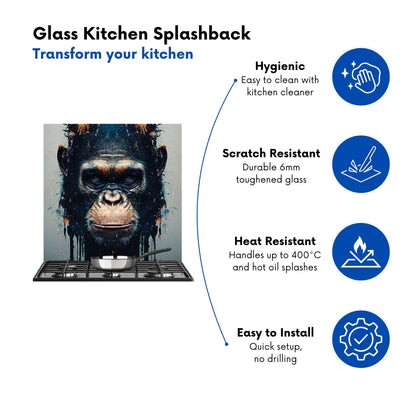 Glass Kitchen Splashback
Transform your kitchen

Hygienic
Easy to clean with kitchen cleaner

Scratch Resistant
Durable 6mm toughened glass

Heat Resistant
Handles up to 400°C and hot oil splashes

Easy to Install
Quick setup, no drilling