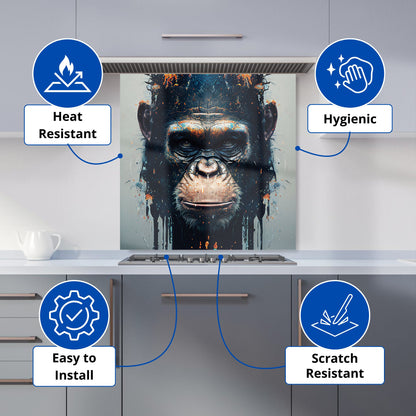 Heat Resistant

Hygienic

Easy to Install

Scratch Resistant