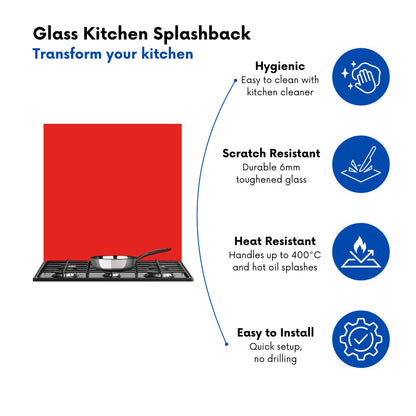 Glass Kitchen Splashback
Transform your kitchen

Hygienic
Easy to clean with kitchen cleaner

Scratch Resistant
Durable 6mm toughened glass

Heat Resistant
Handles up to 400°C and hot oil splashes

Easy to Install
Quick setup, no drilling