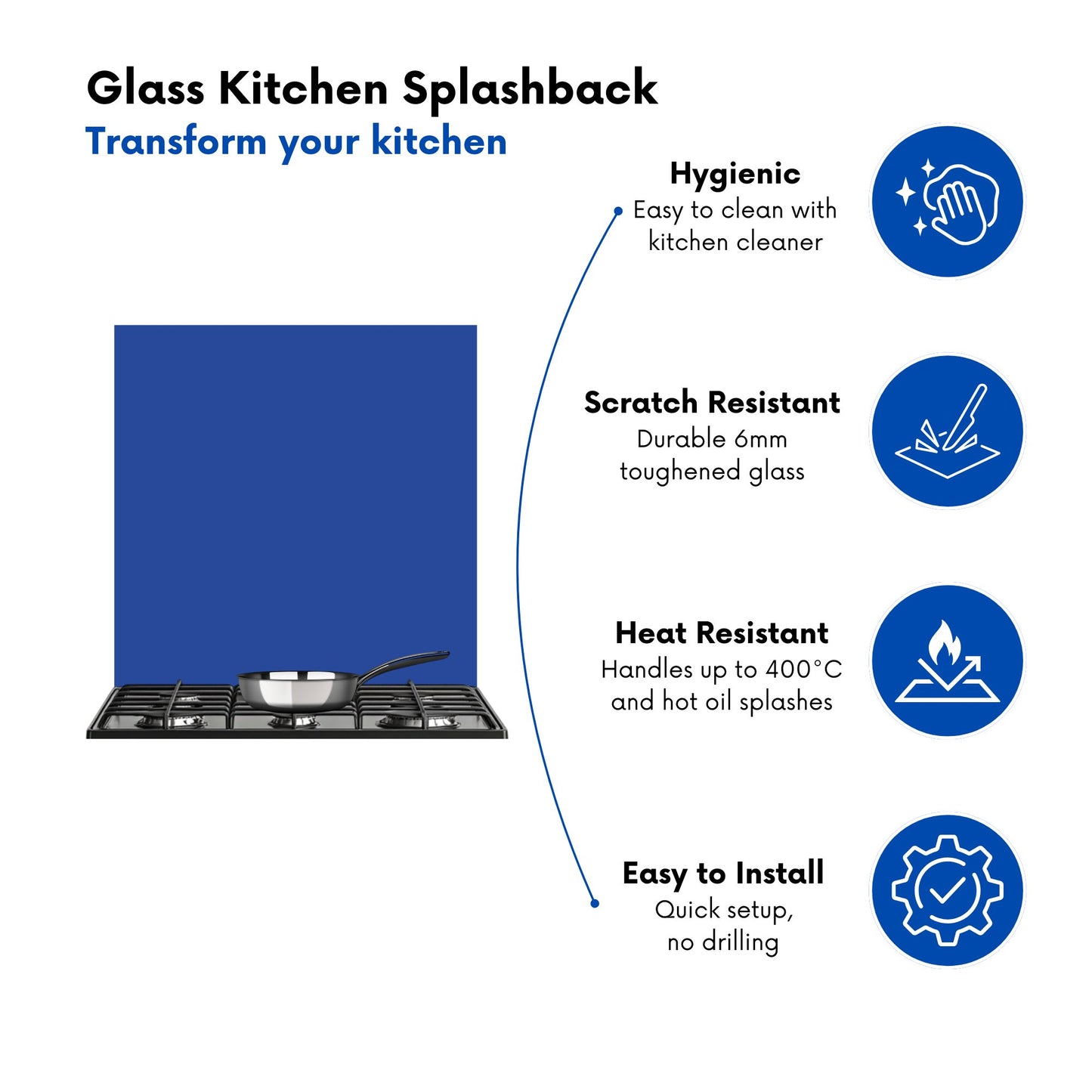 Glass Kitchen Splashback
Transform your kitchen

Hygienic
Easy to clean with kitchen cleaner

Scratch Resistant
Durable 6mm toughened glass

Heat Resistant
Handles up to 400°C and hot oil splashes

Easy to Install
Quick setup, no drilling