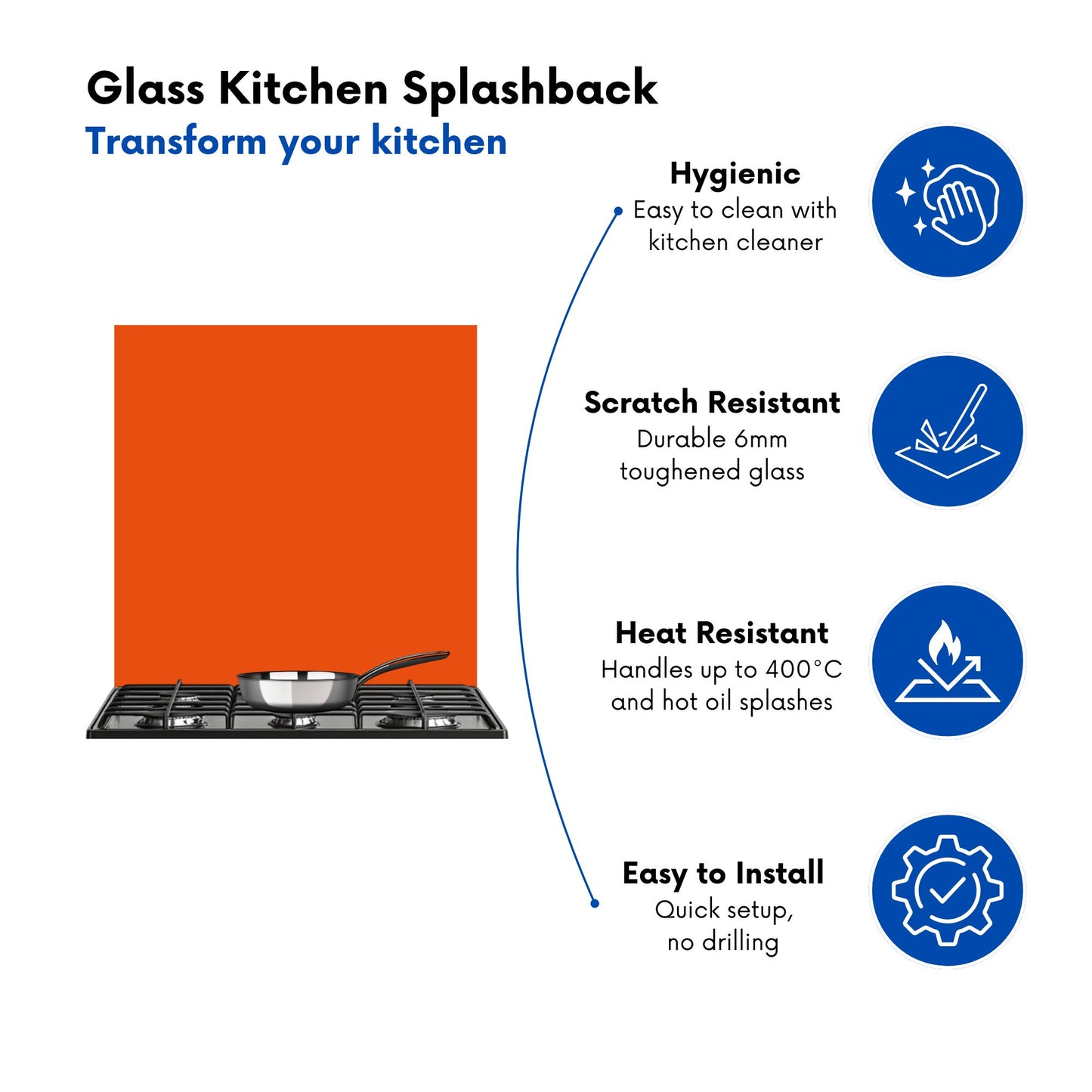 Glass Kitchen Splashback
Transform your kitchen

Hygienic
Easy to clean with kitchen cleaner

Scratch Resistant
Durable 6mm toughened glass

Heat Resistant
Handles up to 400°C and hot oil splashes

Easy to Install
Quick setup, no drilling