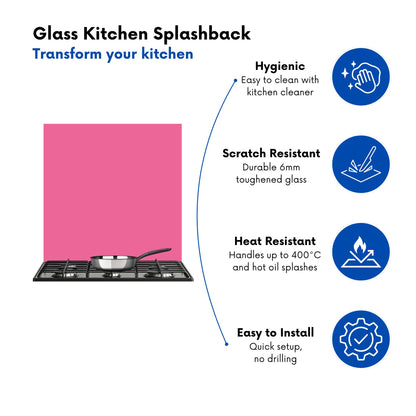 Glass Kitchen Splashback
Transform your kitchen

Hygienic
Easy to clean with kitchen cleaner

Scratch Resistant
Durable 6mm toughened glass

Heat Resistant
Handles up to 400°C and hot oil splashes

Easy to Install
Quick setup, no drilling