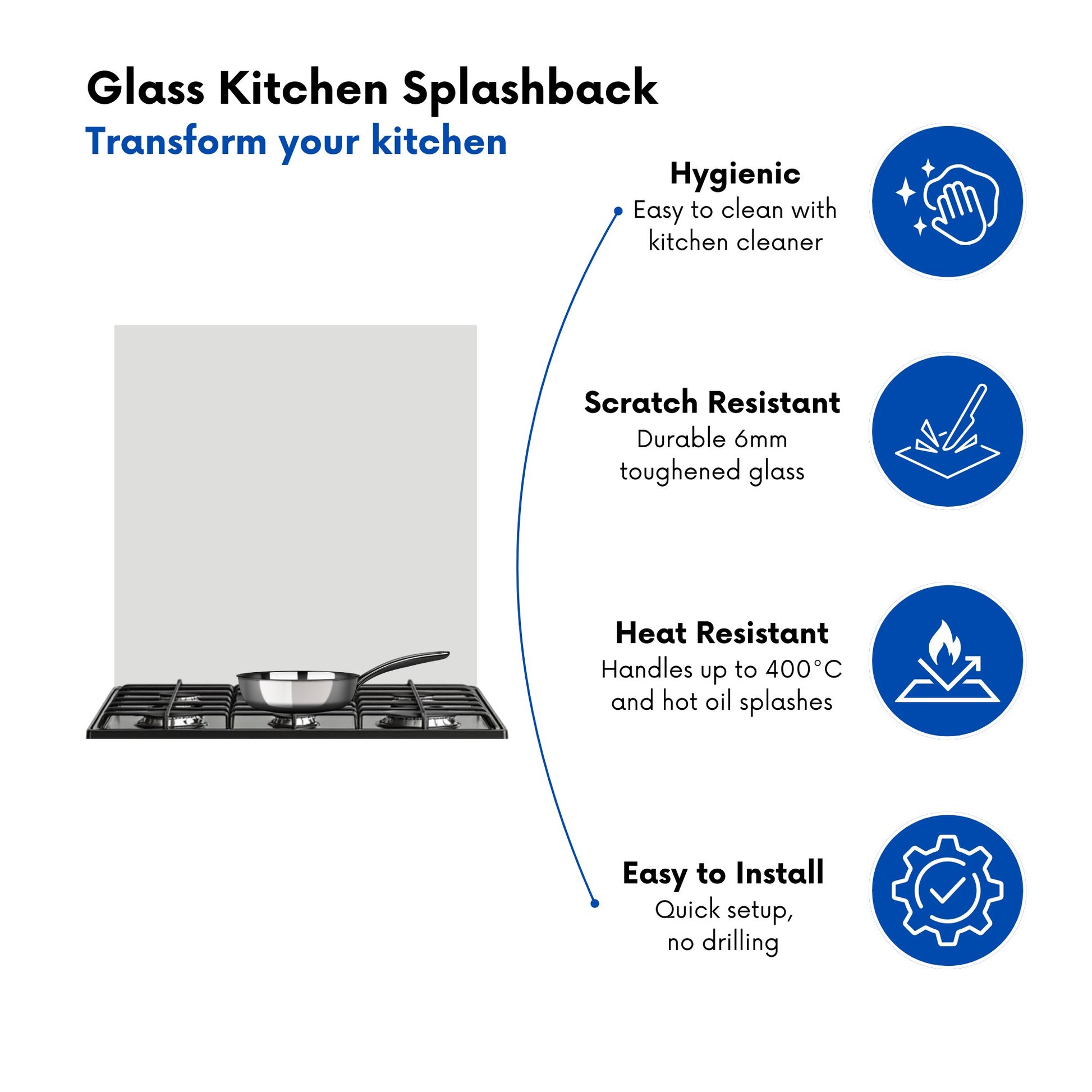 Glass Kitchen Splashback
Transform your kitchen

Hygienic
Easy to clean with kitchen cleaner

Scratch Resistant
Durable 6mm toughened glass

Heat Resistant
Handles up to 400°C and hot oil splashes

Easy to Install
Quick setup, no drilling