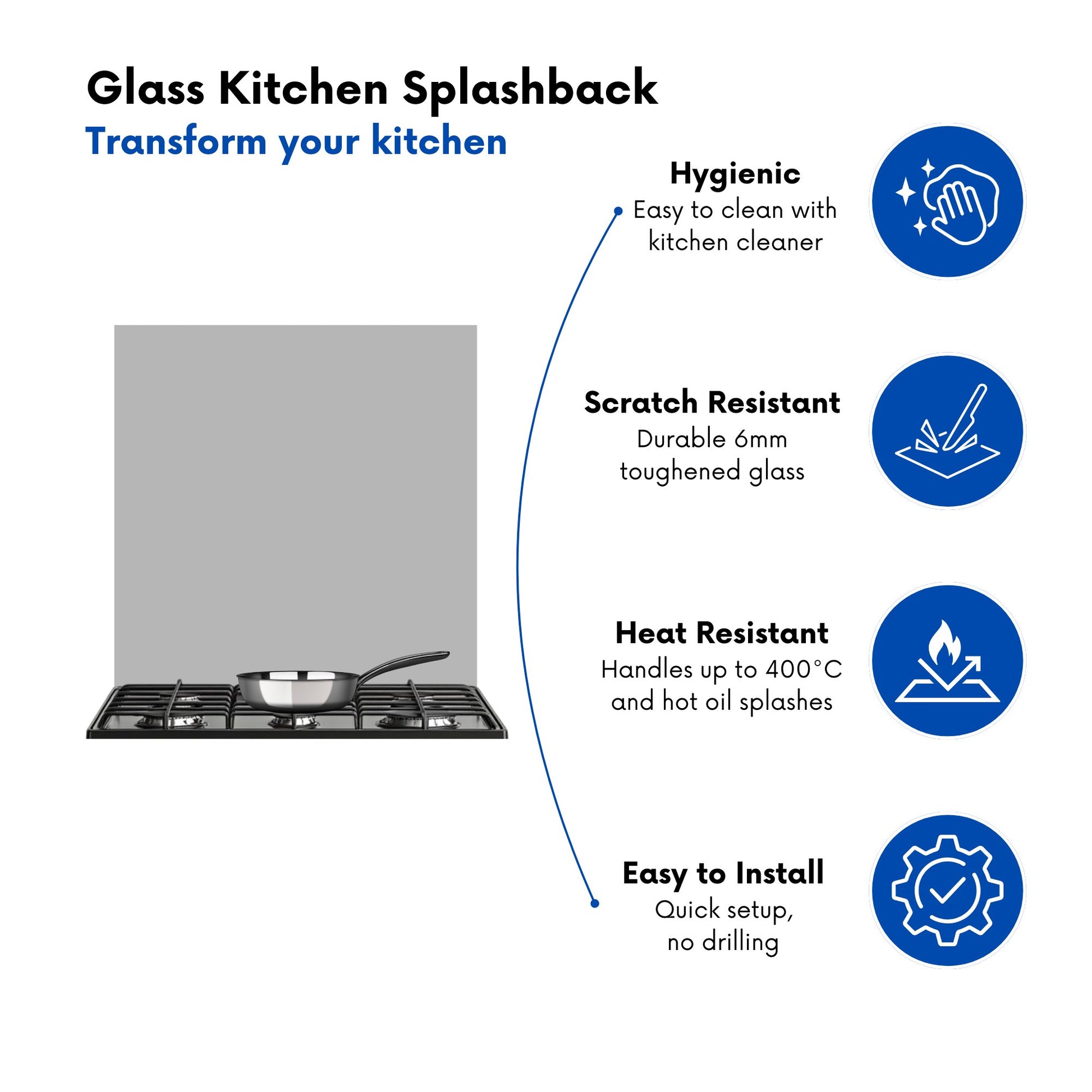 Glass Kitchen Splashback
Transform your kitchen

Hygienic
Easy to clean with kitchen cleaner

Scratch Resistant
Durable 6mm toughened glass

Heat Resistant
Handles up to 400°C and hot oil splashes

Easy to Install
Quick setup, no drilling