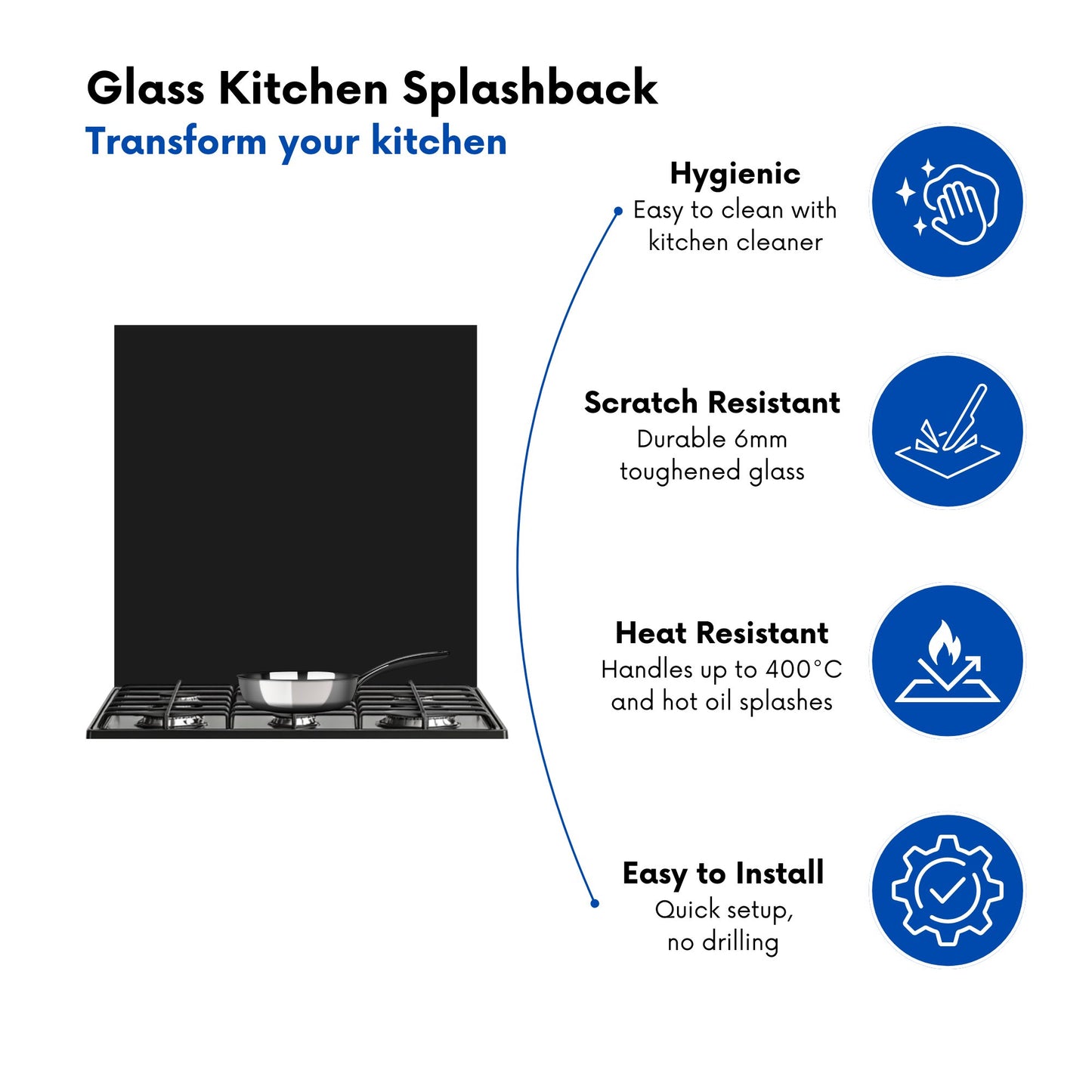 Glass Kitchen Splashback
Transform your kitchen

Hygienic
Easy to clean with kitchen cleaner

Scratch Resistant
Durable 6mm toughened glass

Heat Resistant
Handles up to 400°C and hot oil splashes

Easy to Install
Quick setup, no drilling