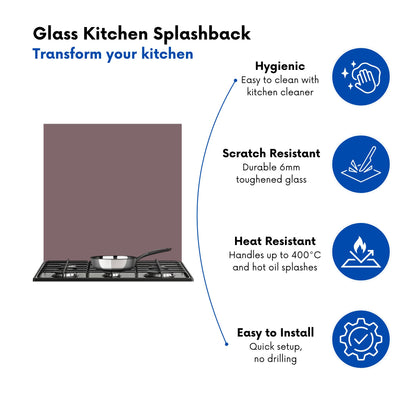 Glass Kitchen Splashback
Transform your kitchen

Hygienic
Easy to clean with kitchen cleaner

Scratch Resistant
Durable 6mm toughened glass

Heat Resistant
Handles up to 400°C and hot oil splashes

Easy to Install
Quick setup, no drilling