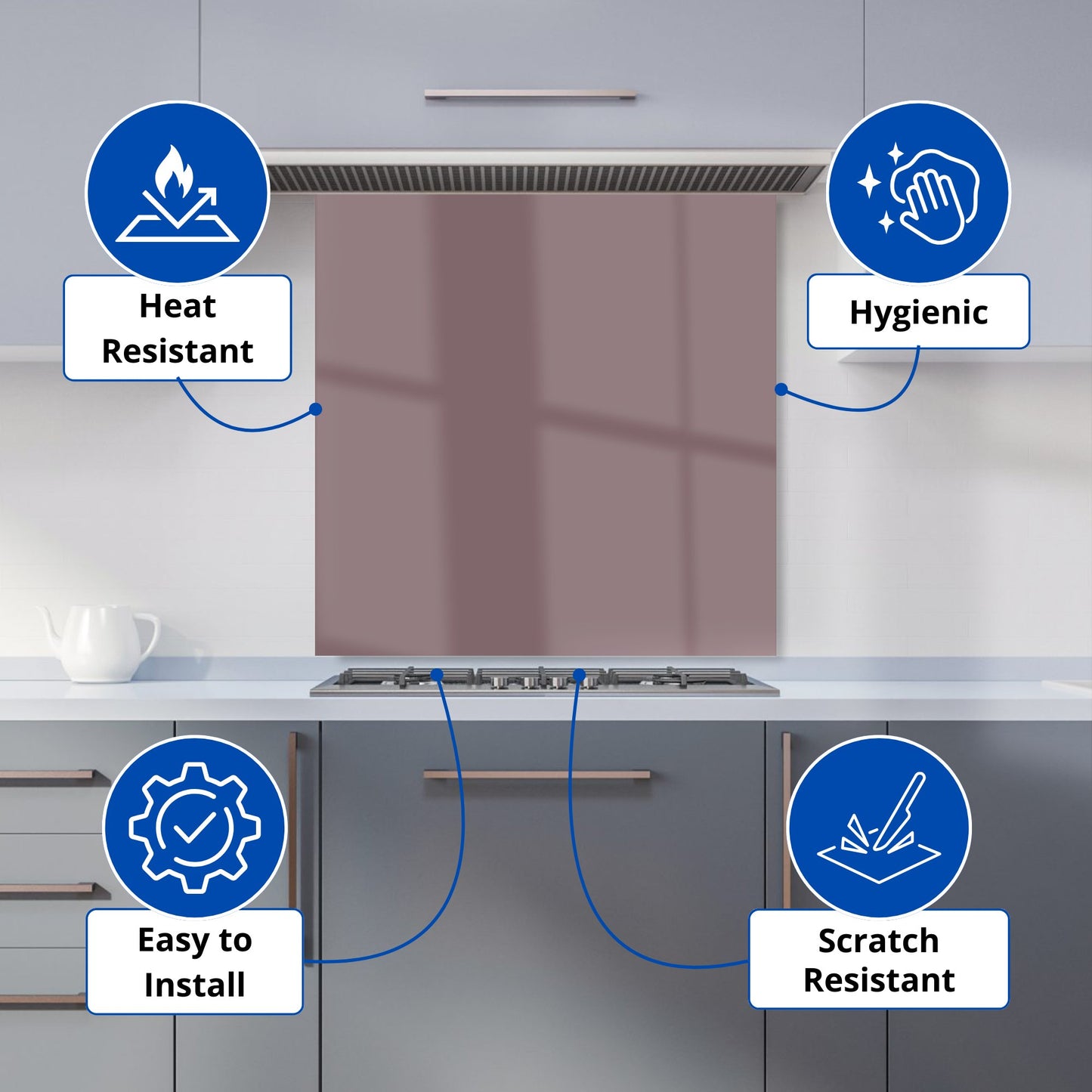 Heat Resistant

Hygienic

Easy to Install

Scratch Resistant