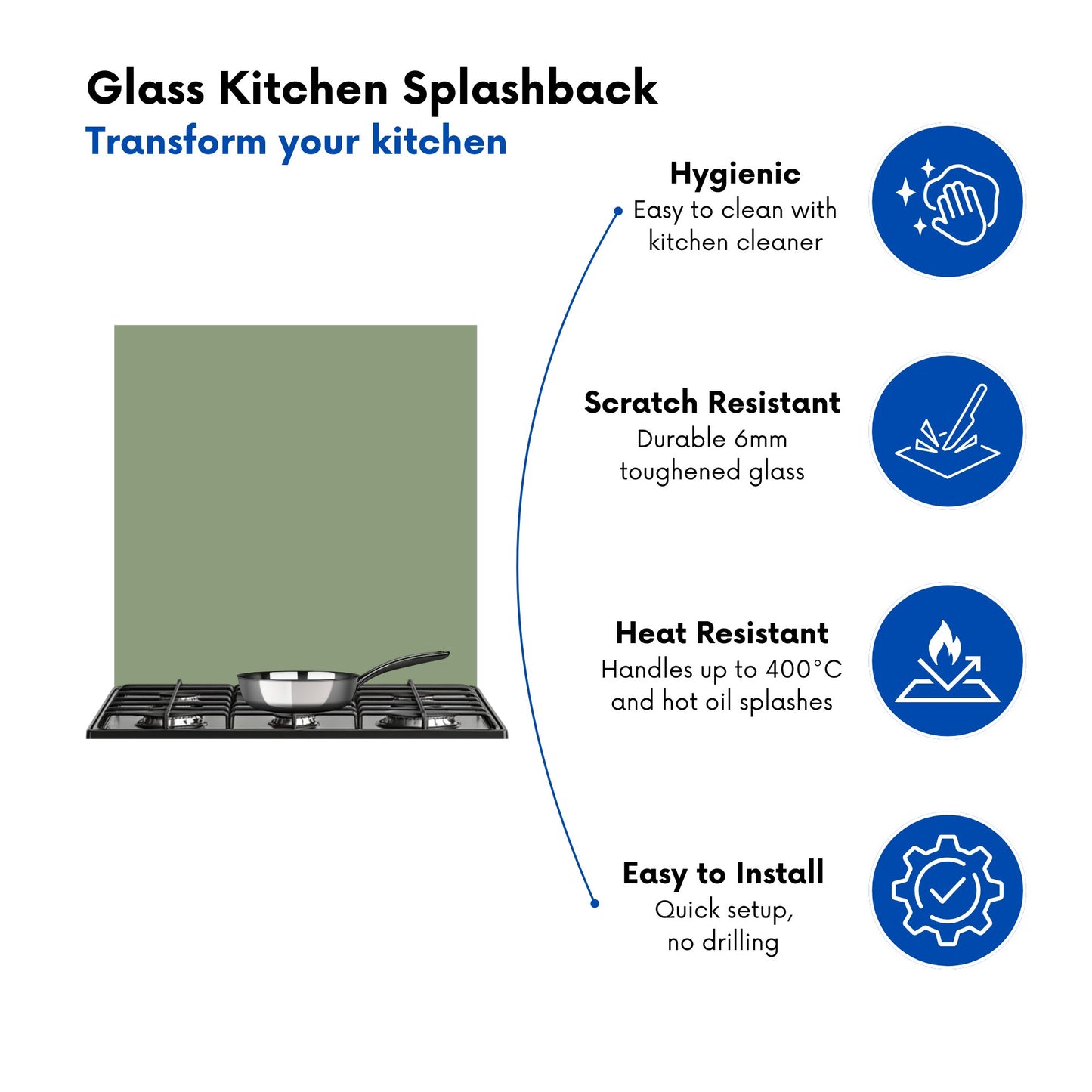 Glass Kitchen Splashback
Transform your kitchen

Hygienic
Easy to clean with kitchen cleaner

Scratch Resistant
Durable 6mm toughened glass

Heat Resistant
Handles up to 400°C and hot oil splashes

Easy to Install
Quick setup, no drilling