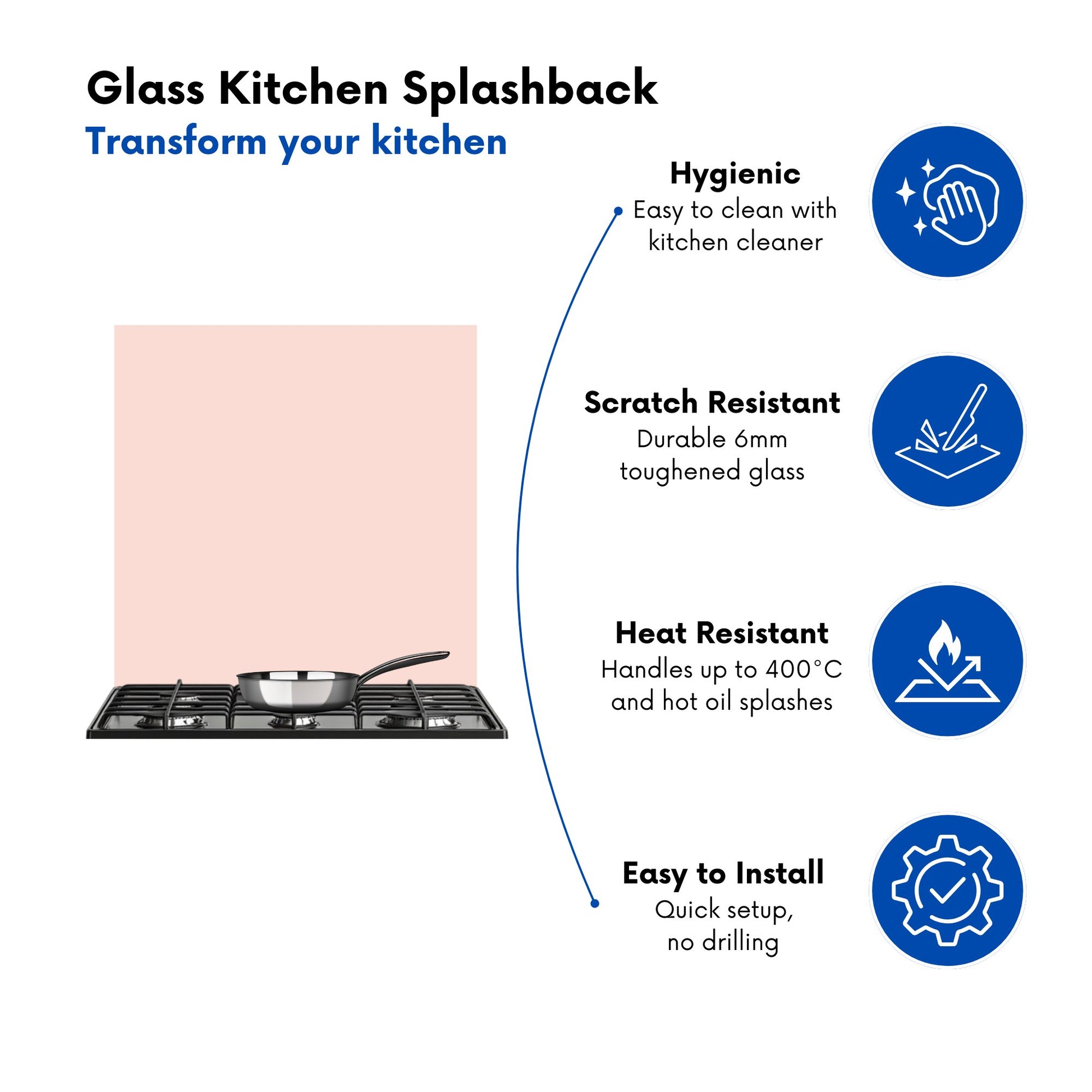 Glass Kitchen Splashback
Transform your kitchen

Hygienic
Easy to clean with kitchen cleaner

Scratch Resistant
Durable 6mm toughened glass

Heat Resistant
Handles up to 400°C and hot oil splashes

Easy to Install
Quick setup, no drilling