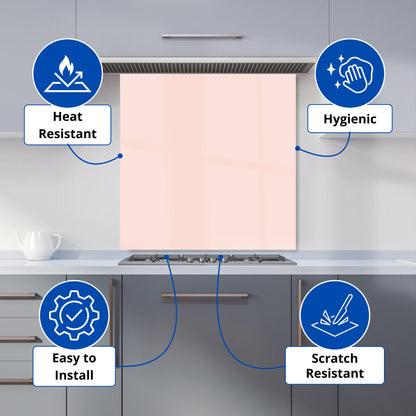 Heat Resistant

Hygienic

Easy to Install

Scratch Resistant