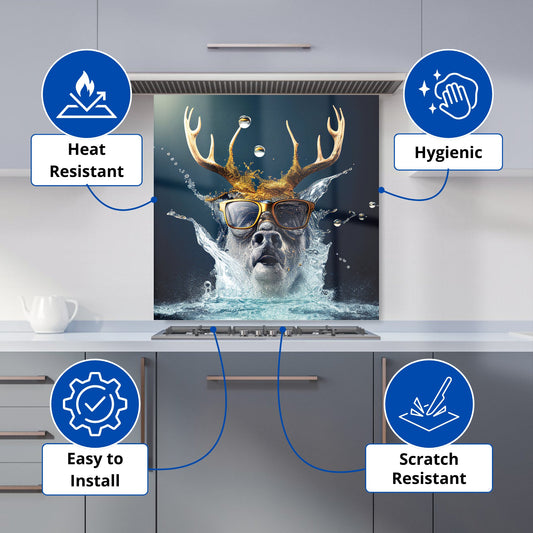 Heat Resistant

Hygienic

Easy to Install

Scratch Resistant