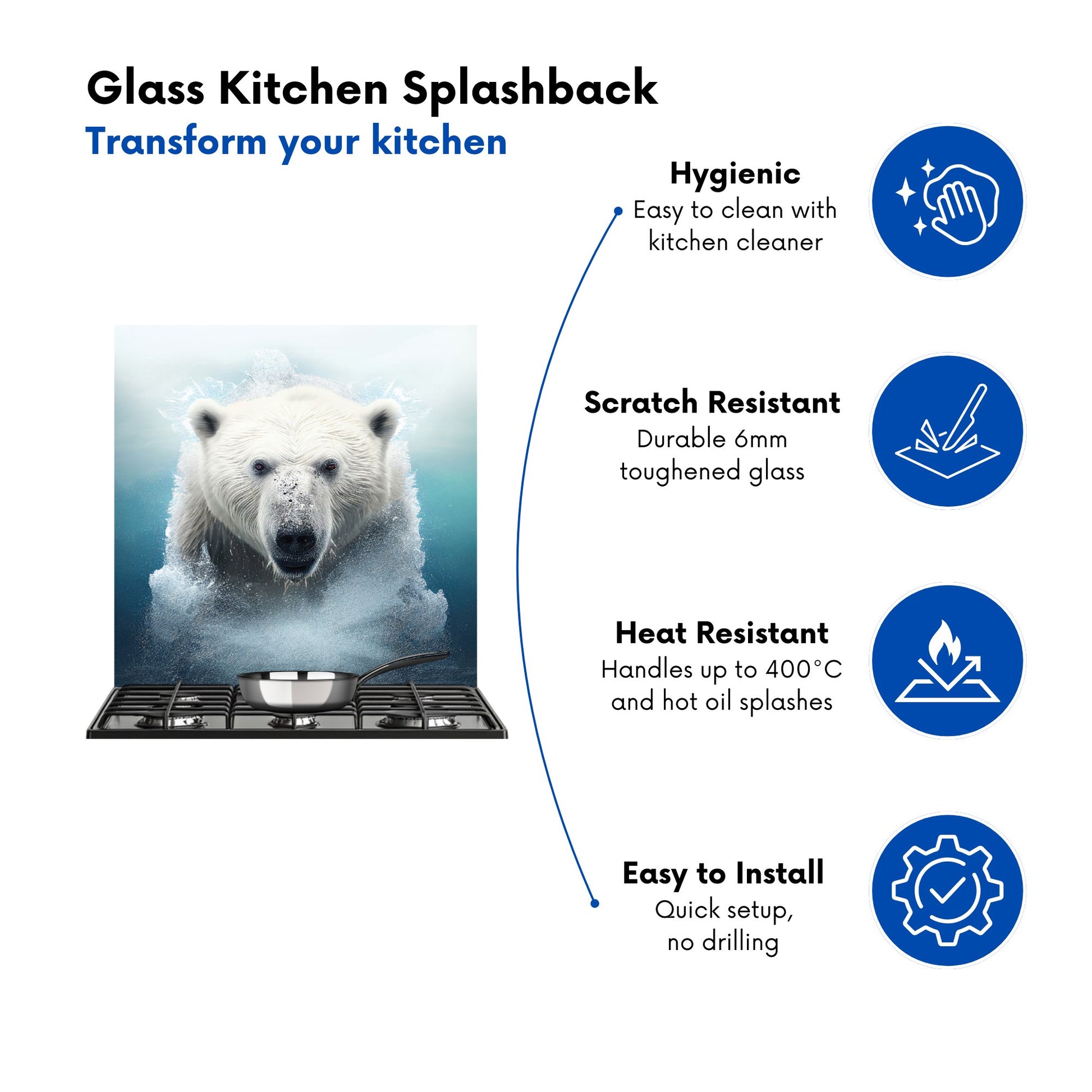 Glass Kitchen Splashback
Transform your kitchen

Hygienic
Easy to clean with kitchen cleaner

Scratch Resistant
Durable 6mm toughened glass

Heat Resistant
Handles up to 400°C and hot oil splashes

Easy to Install
Quick setup, no drilling