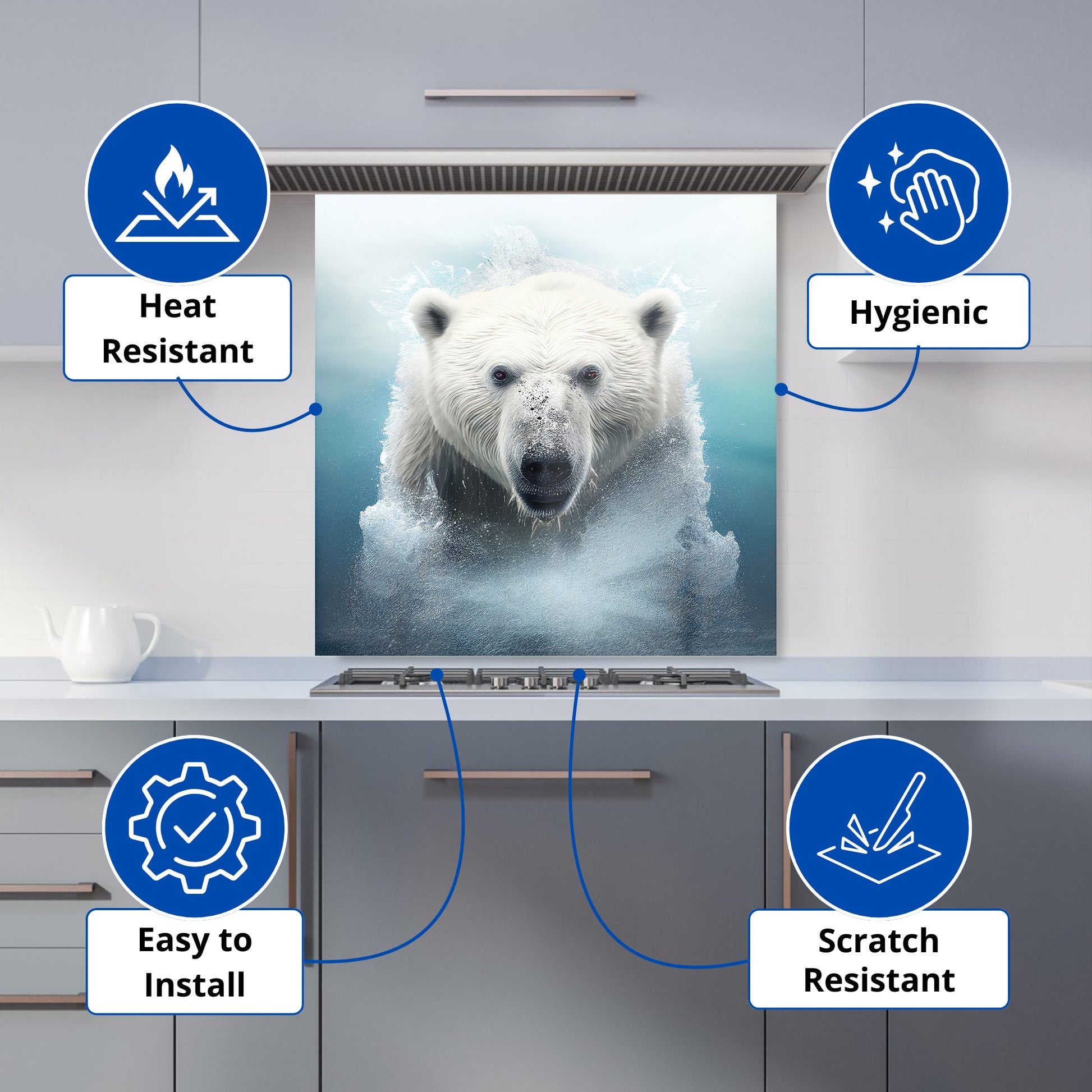 Heat Resistant

Hygienic

Easy to Install

Scratch Resistant