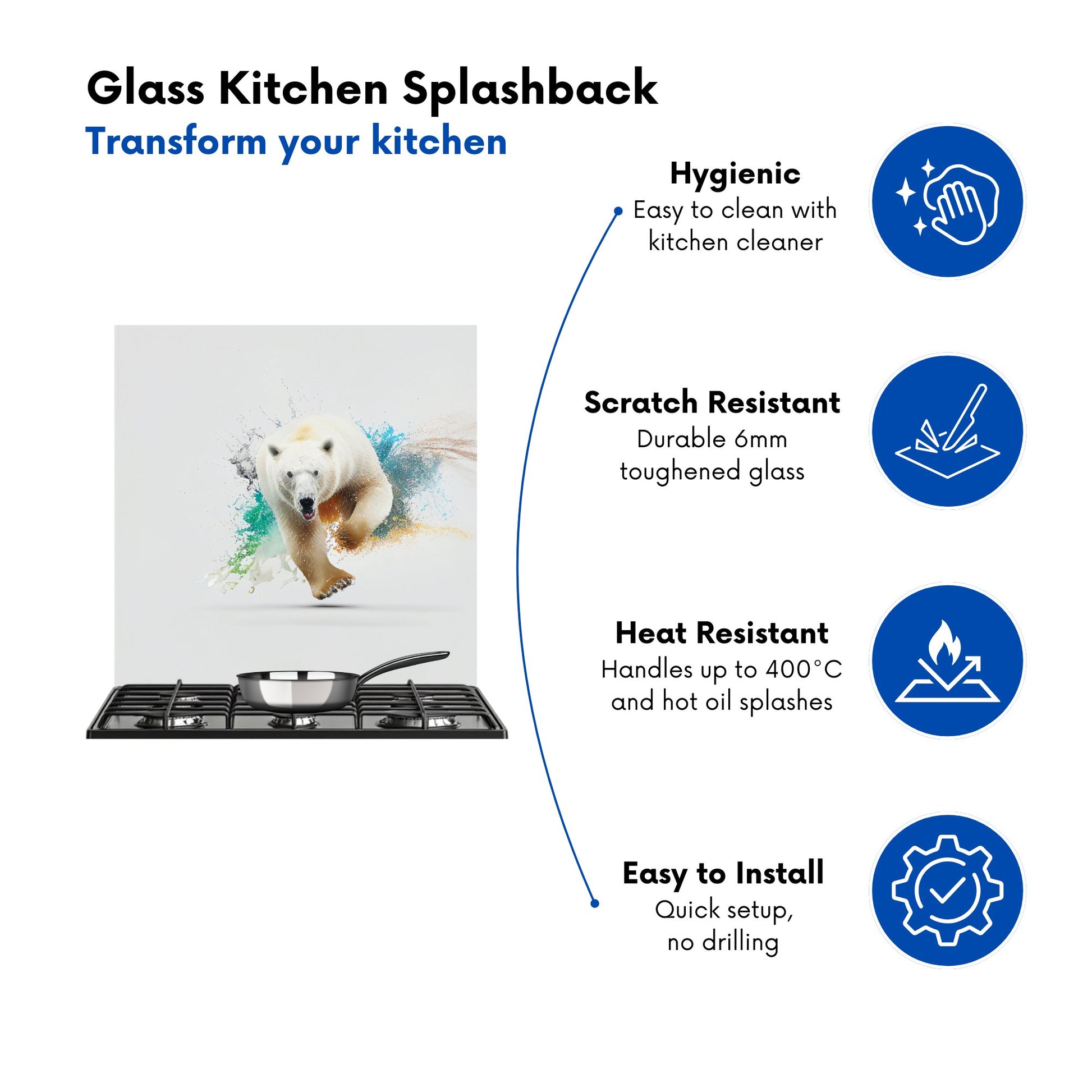 Glass Kitchen Splashback
Transform your kitchen

Hygienic
Easy to clean with kitchen cleaner

Scratch Resistant
Durable 6mm toughened glass

Heat Resistant
Handles up to 400°C and hot oil splashes

Easy to Install
Quick setup, no drilling