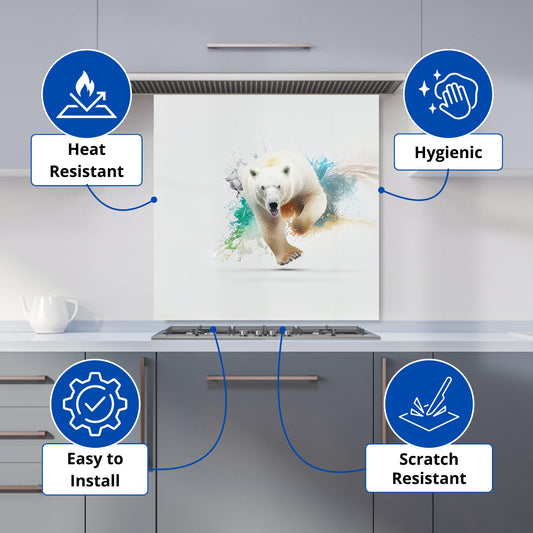 Heat Resistant

Hygienic

Easy to Install

Scratch Resistant