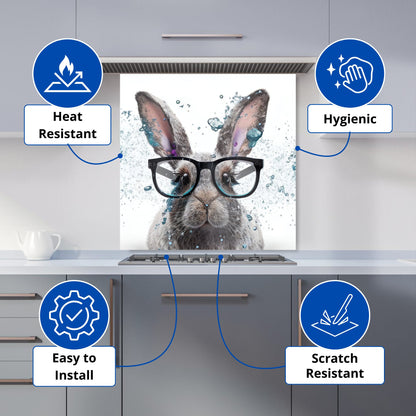 Heat Resistant

Hygienic

Easy to Install

Scratch Resistant