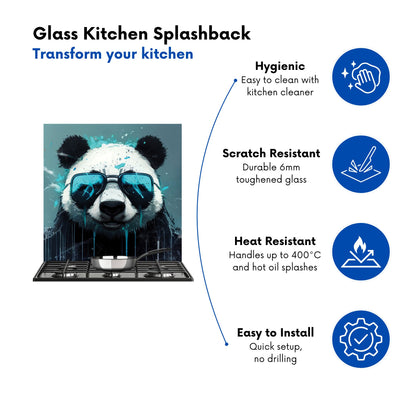 Glass Kitchen Splashback
Transform your kitchen

Hygienic
Easy to clean with kitchen cleaner

Scratch Resistant
Durable 6mm toughened glass

Heat Resistant
Handles up to 400°C and hot oil splashes

Easy to Install
Quick setup, no drilling