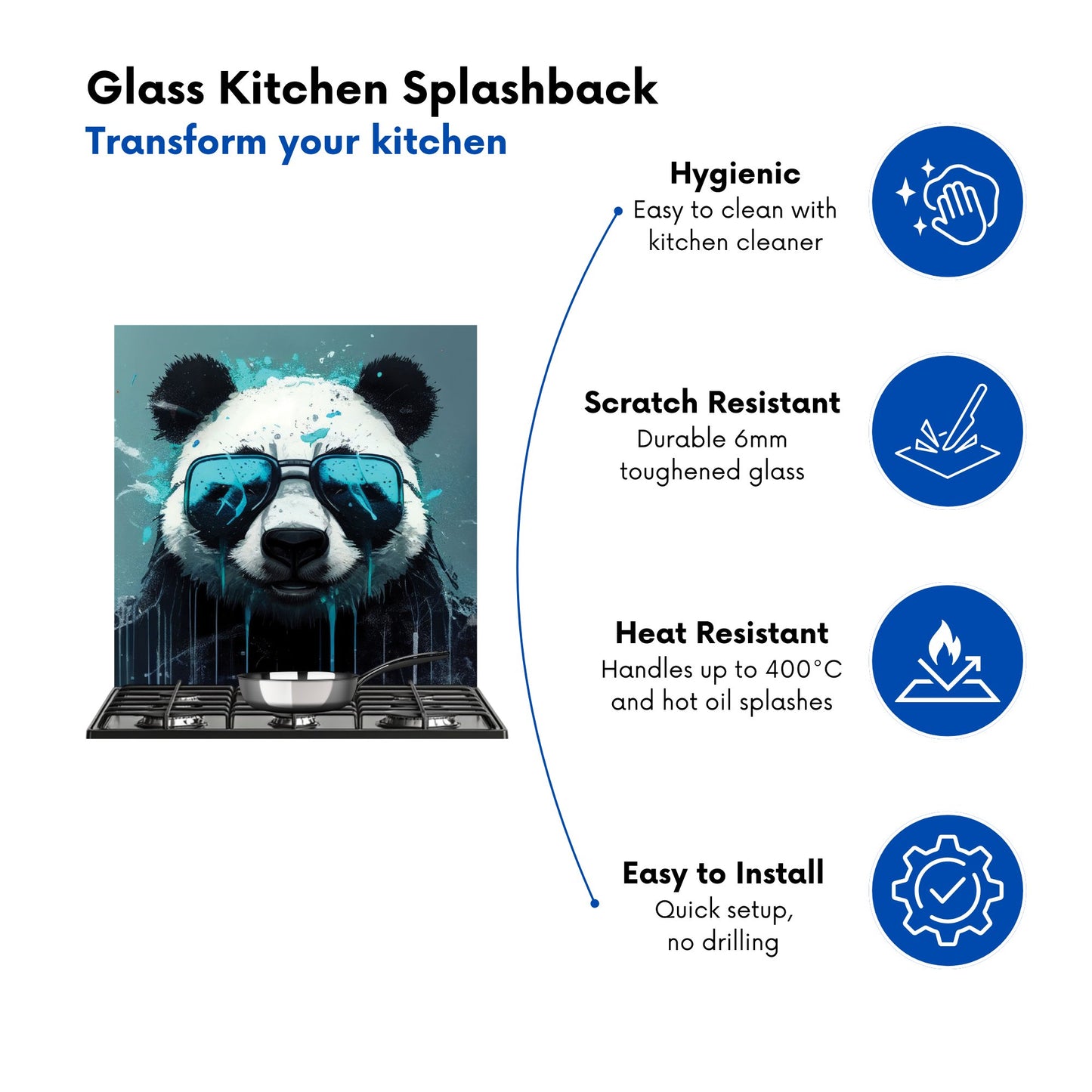 Glass Kitchen Splashback
Transform your kitchen

Hygienic
Easy to clean with kitchen cleaner

Scratch Resistant
Durable 6mm toughened glass

Heat Resistant
Handles up to 400°C and hot oil splashes

Easy to Install
Quick setup, no drilling