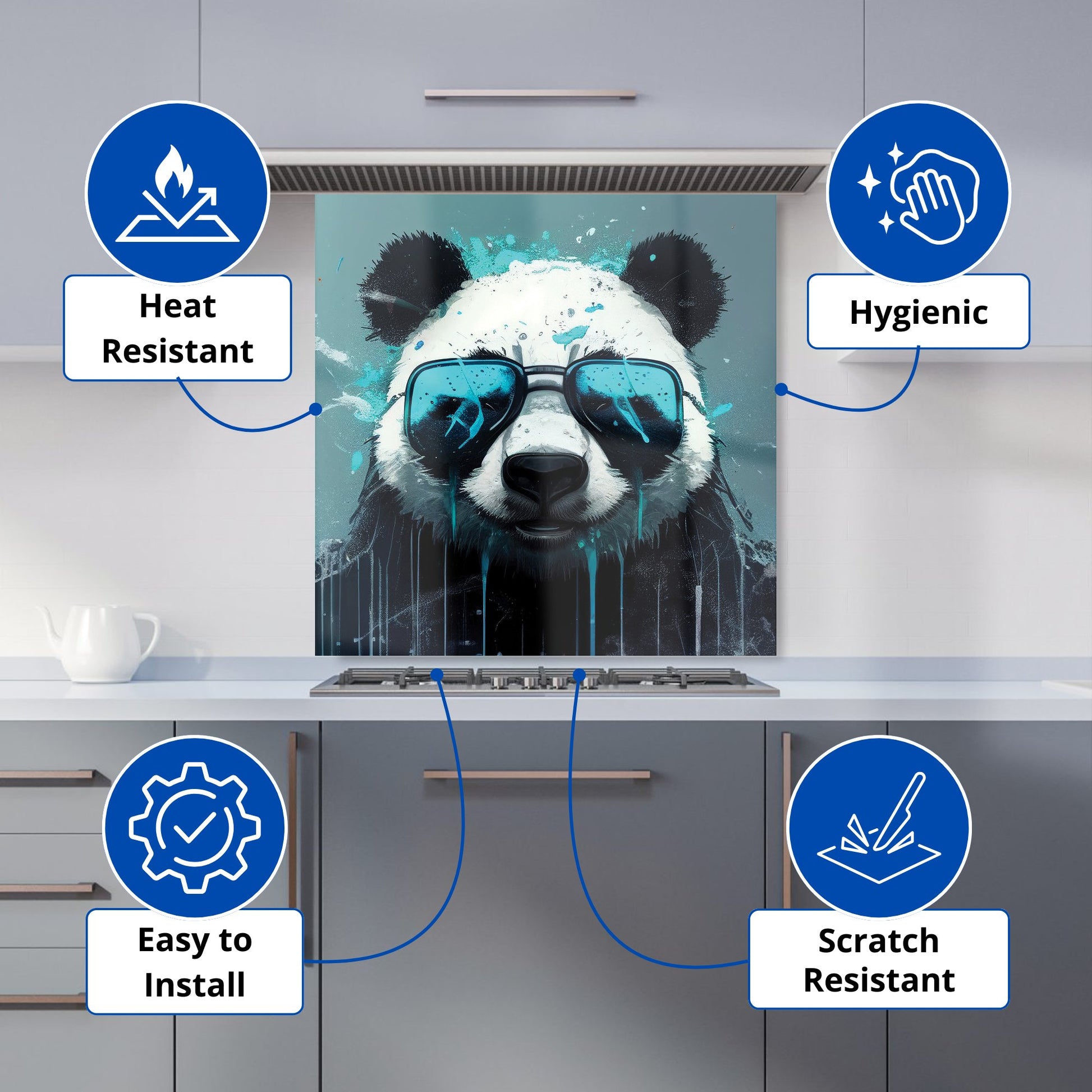 Heat Resistant

Hygienic

Easy to Install

Scratch Resistant