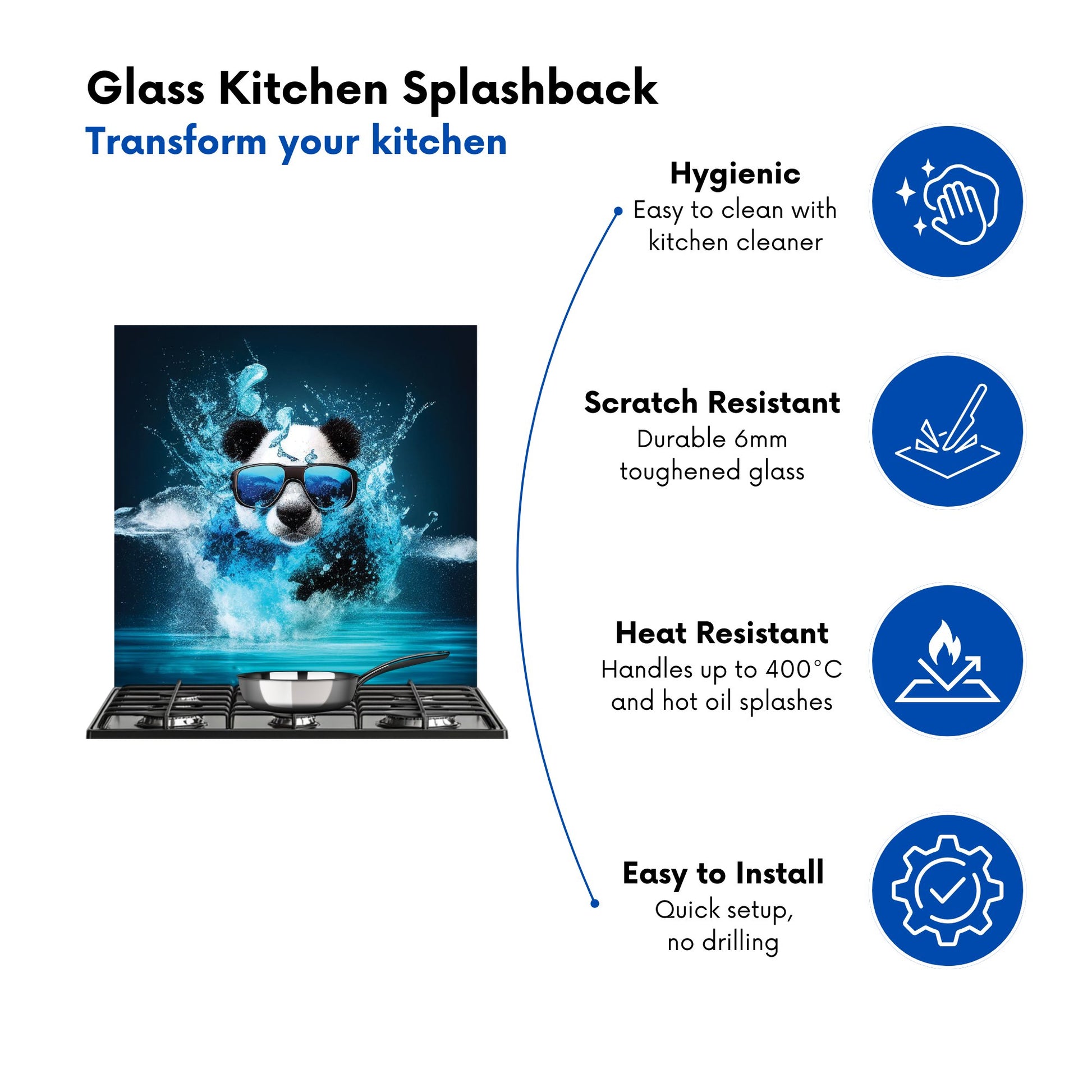 Glass Kitchen Splashback
Transform your kitchen

Hygienic
Easy to clean with kitchen cleaner

Scratch Resistant
Durable 6mm toughened glass

Heat Resistant
Handles up to 400°C and hot oil splashes

Easy to Install
Quick setup, no drilling