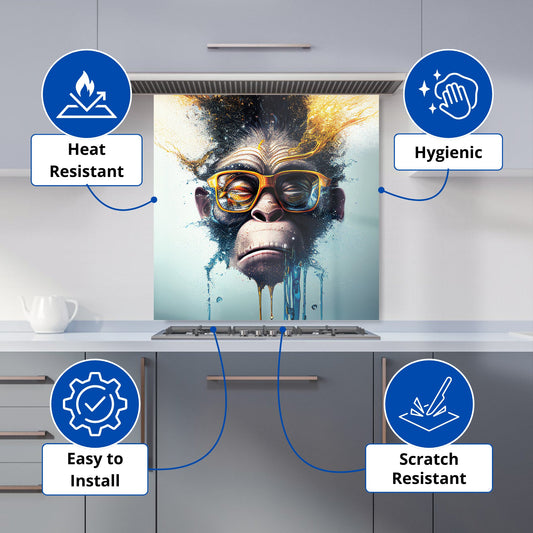 Heat Resistant

Hygienic

Easy to Install

Scratch Resistant