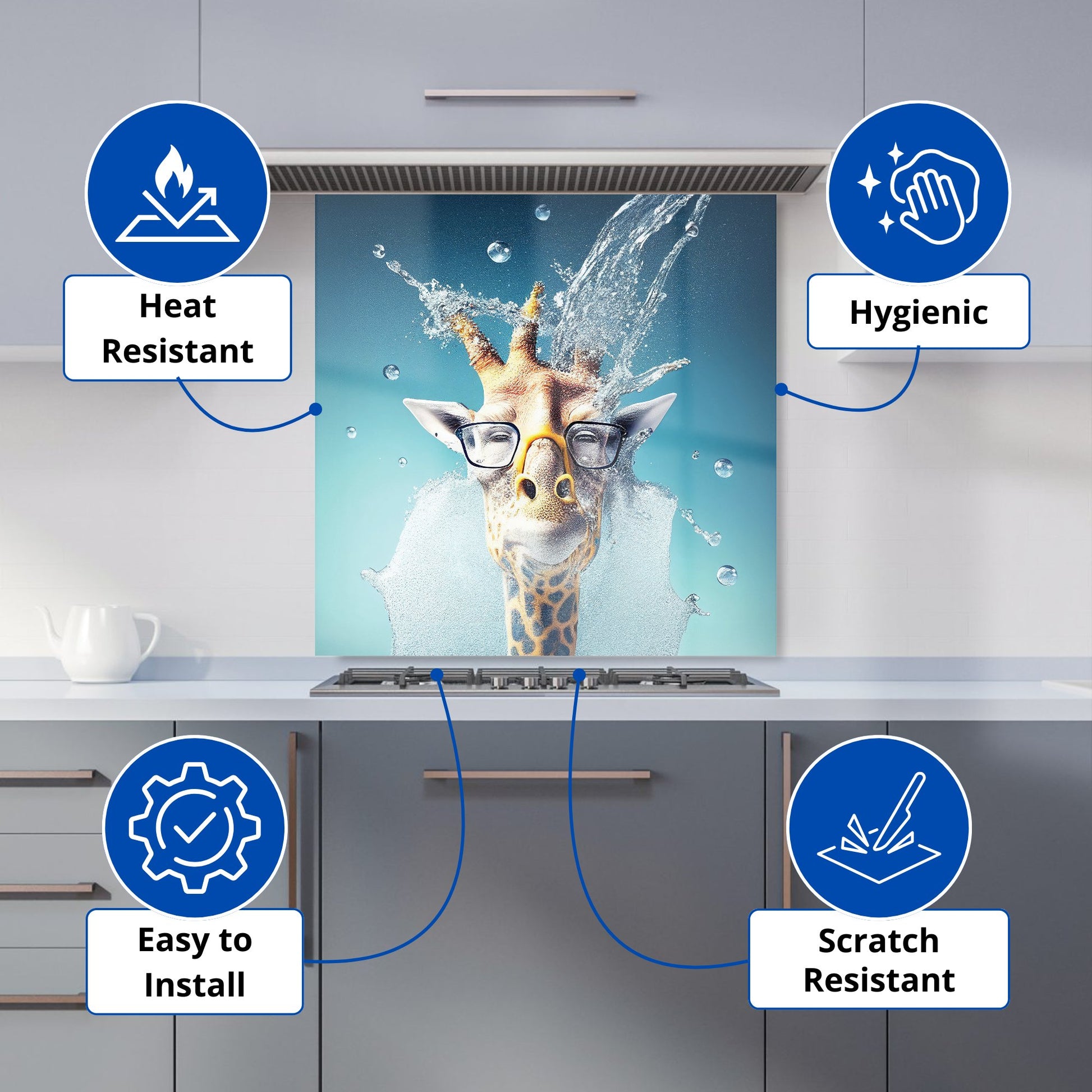 Heat Resistant

Hygienic

Easy to Install

Scratch Resistant