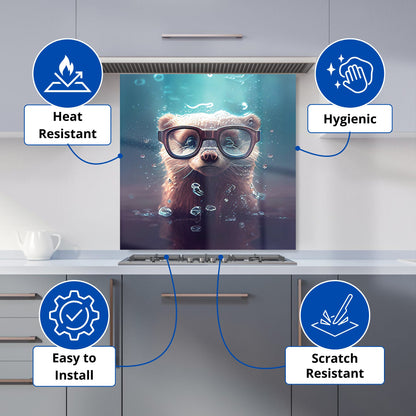 Heat Resistant

Hygienic

Easy to Install

Scratch Resistant