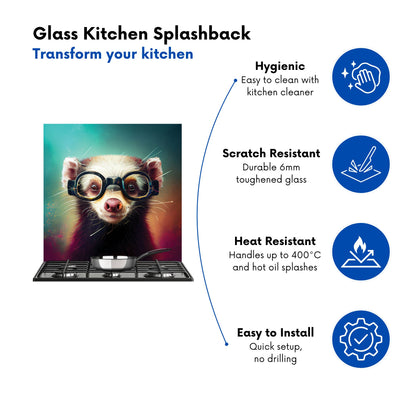 Glass Kitchen Splashback
Transform your kitchen

Hygienic
Easy to clean with kitchen cleaner

Scratch Resistant
Durable 6mm toughened glass

Heat Resistant
Handles up to 400°C and hot oil splashes

Easy to Install
Quick setup, no drilling