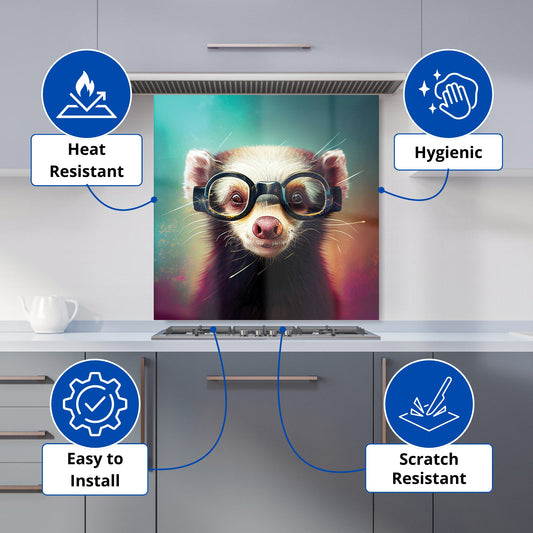 Heat Resistant

Hygienic

Easy to Install

Scratch Resistant