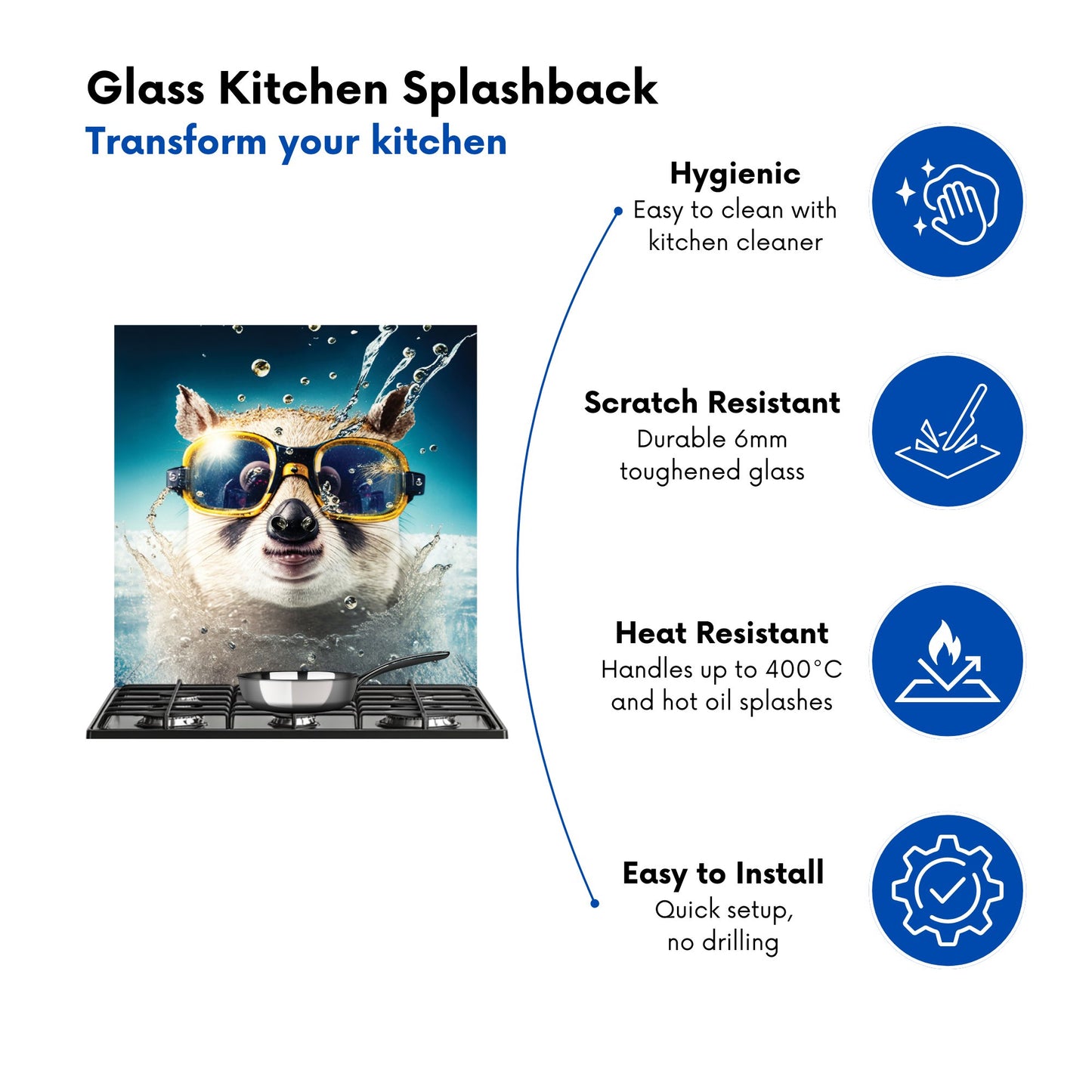 Glass Kitchen Splashback
Transform your kitchen

Hygienic
Easy to clean with kitchen cleaner

Scratch Resistant
Durable 6mm toughened glass

Heat Resistant
Handles up to 400°C and hot oil splashes

Easy to Install
Quick setup, no drilling