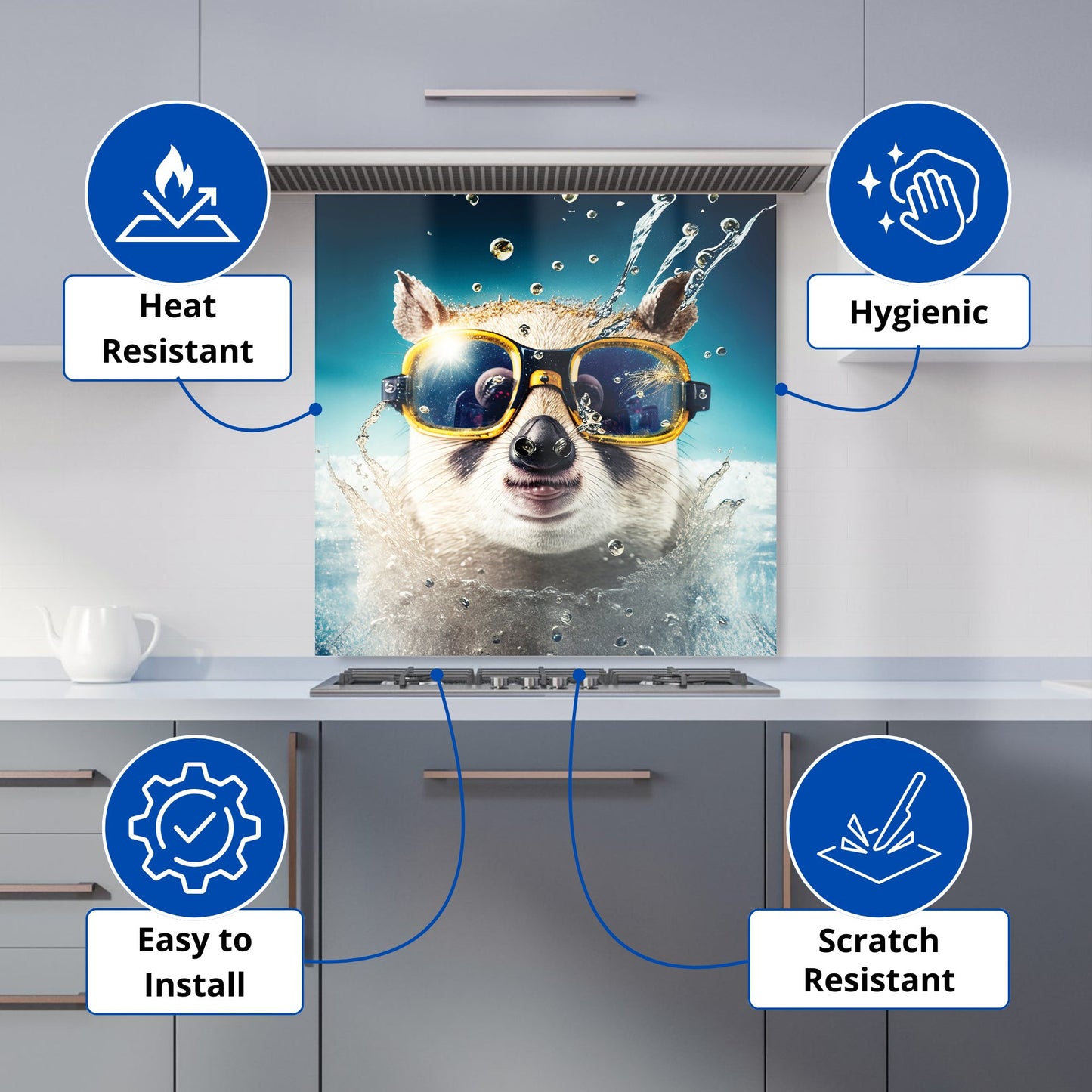 Heat Resistant

Hygienic

Easy to Install

Scratch Resistant