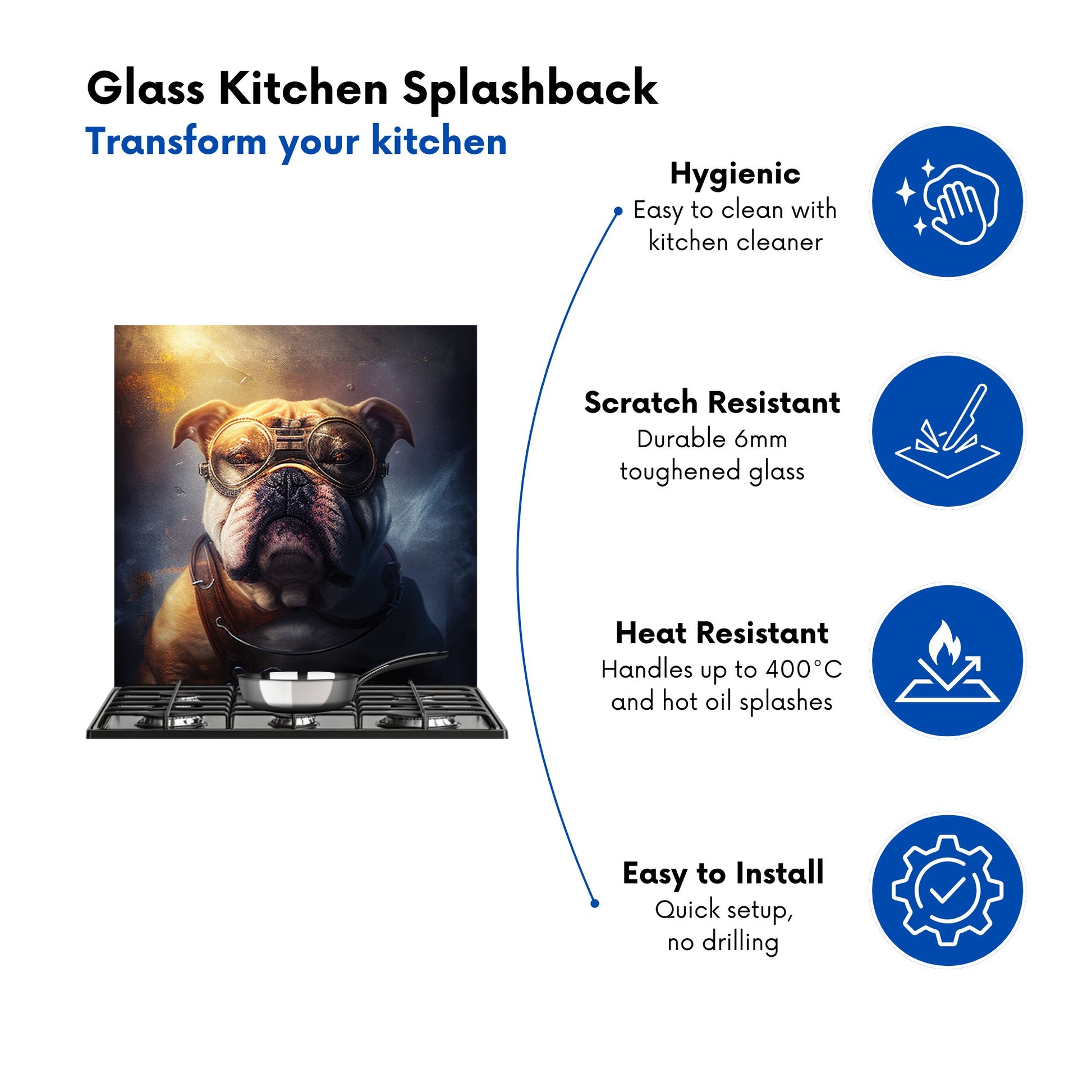 Glass Kitchen Splashback
Transform your kitchen

Hygienic
Easy to clean with kitchen cleaner

Scratch Resistant
Durable 6mm toughened glass

Heat Resistant
Handles up to 400°C and hot oil splashes

Easy to Install
Quick setup, no drilling