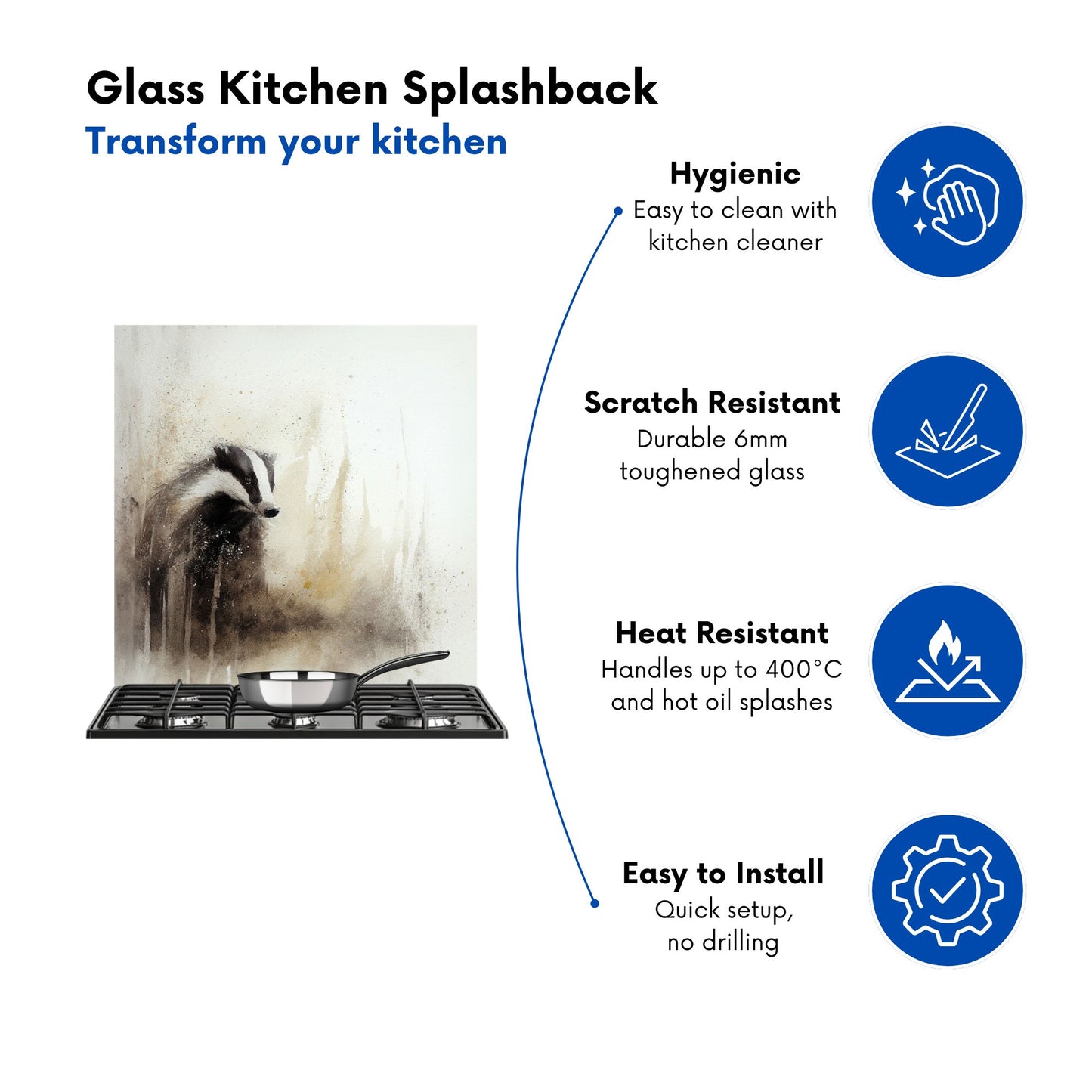 Glass Kitchen Splashback
Transform your kitchen

Hygienic
Easy to clean with kitchen cleaner

Scratch Resistant
Durable 6mm toughened glass

Heat Resistant
Handles up to 400°C and hot oil splashes

Easy to Install
Quick setup, no drilling