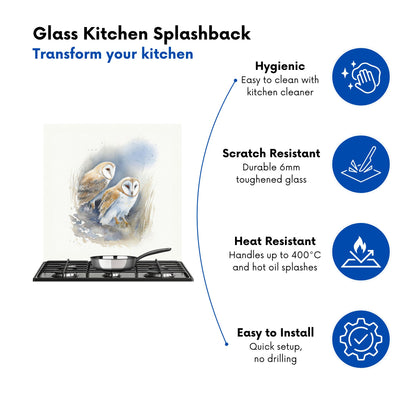 Glass Kitchen Splashback
Transform your kitchen

Hygienic
Easy to clean with kitchen cleaner

Scratch Resistant
Durable 6mm toughened glass

Heat Resistant
Handles up to 400°C and hot oil splashes

Easy to Install
Quick setup, no drilling