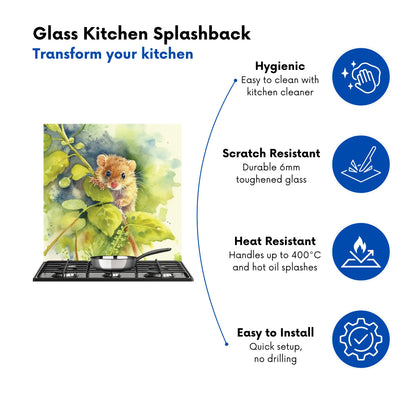 Glass Kitchen Splashback
Transform your kitchen

Hygienic
Easy to clean with kitchen cleaner

Scratch Resistant
Durable 6mm toughened glass

Heat Resistant
Handles up to 400°C and hot oil splashes

Easy to Install
Quick setup, no drilling