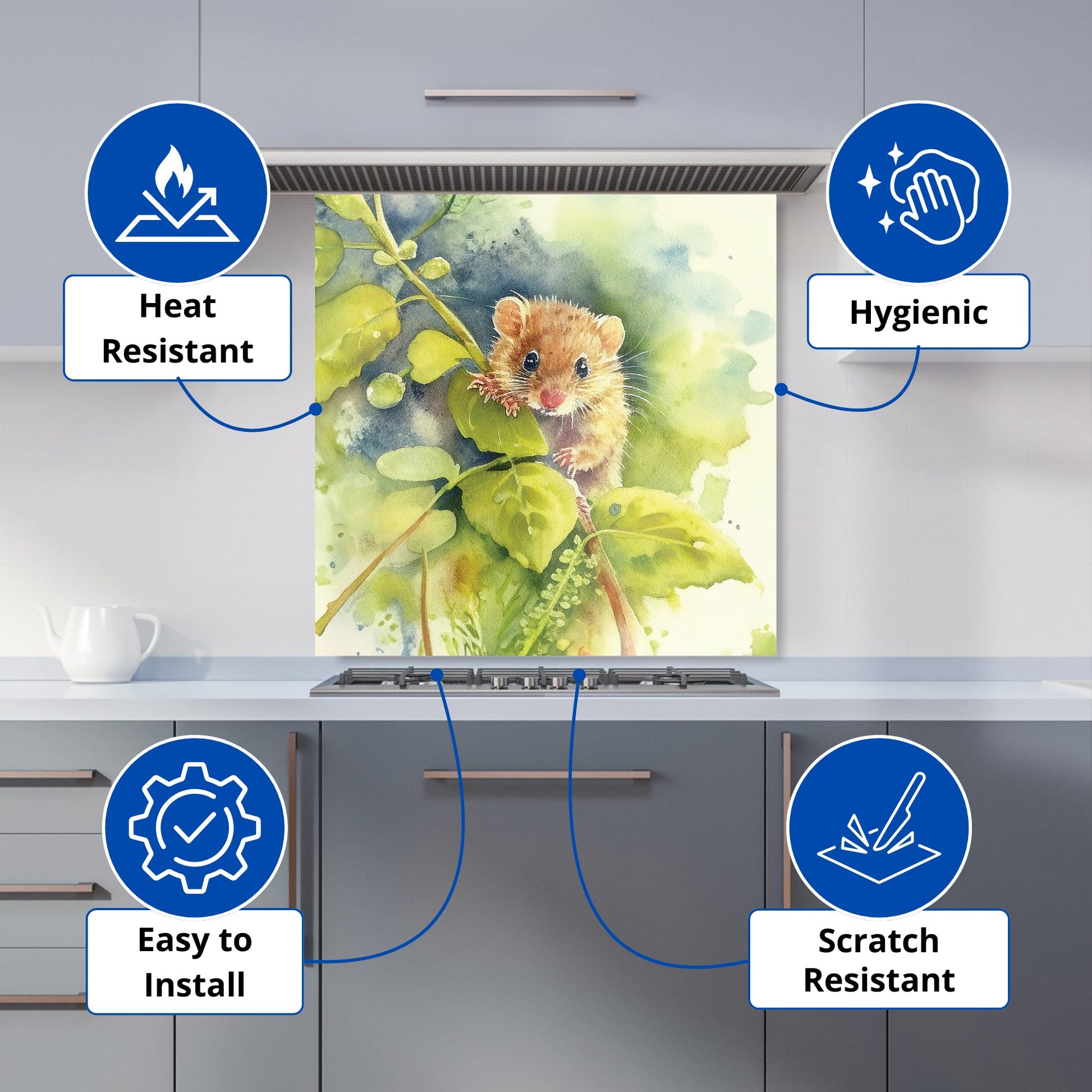 Heat Resistant

Hygienic

Easy to Install

Scratch Resistant