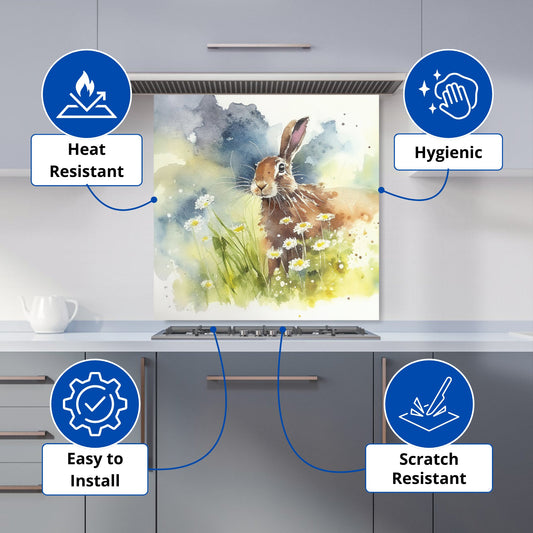 Heat Resistant

Hygienic

Easy to Install

Scratch Resistant