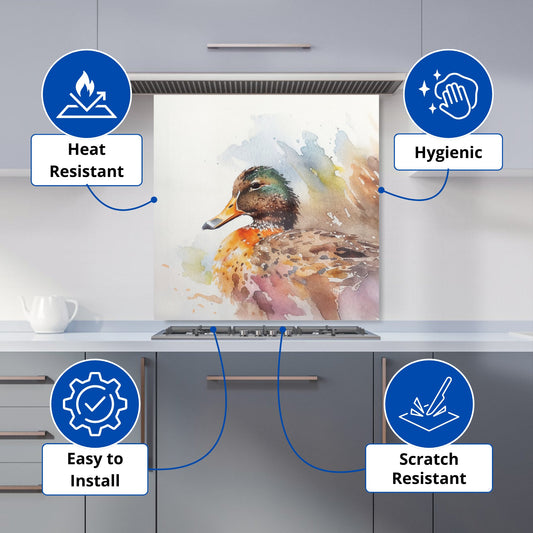 Heat Resistant

Hygienic

Easy to Install

Scratch Resistant