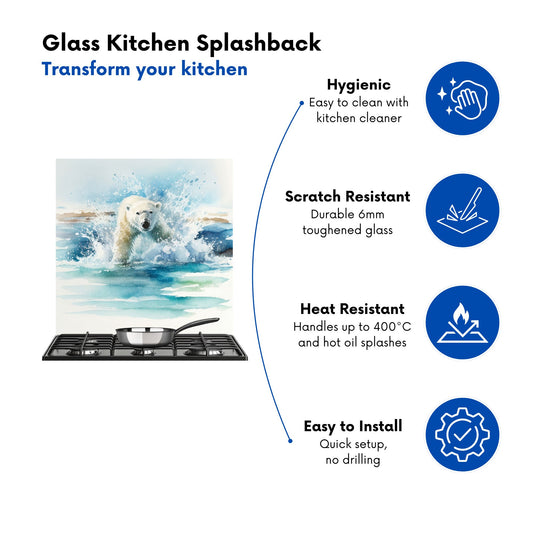 Glass Kitchen Splashback
Transform your kitchen

Hygienic
Easy to clean with kitchen cleaner

Scratch Resistant
Durable 6mm toughened glass

Heat Resistant
Handles up to 400°C and hot oil splashes

Easy to Install
Quick setup, no drilling