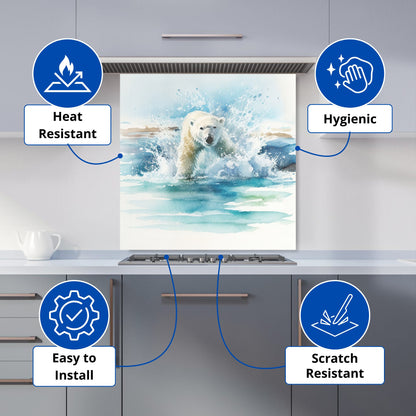 Heat Resistant

Hygienic

Easy to Install

Scratch Resistant